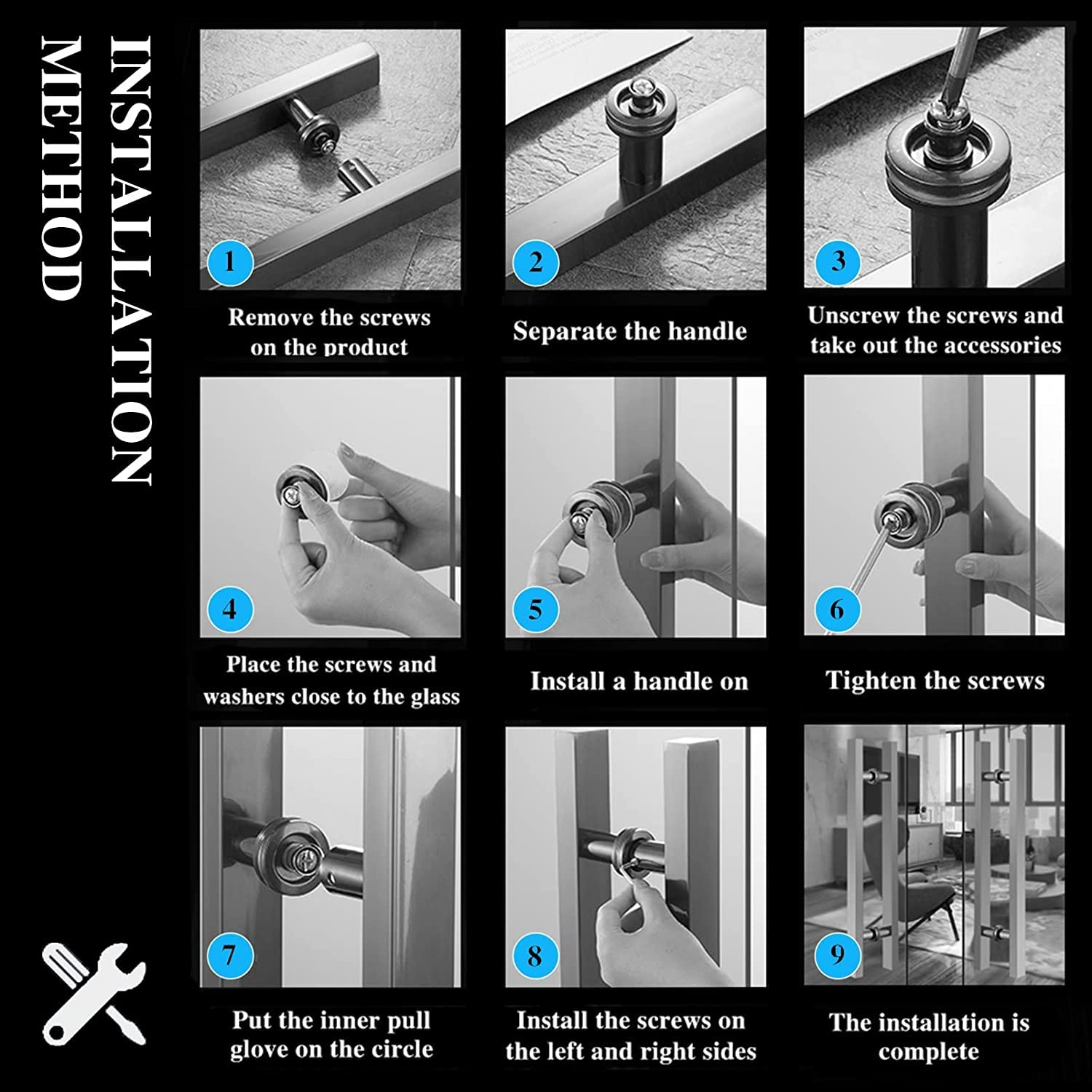 INSTALLATION METHOD

1
Remove the screws on the product

2
Separate the handle

3
Unscrew the screws and take out the accessories

4
Place the screws and washers close to the glass

5
Install a handle on

6
Tighten the screws

7
Put the inner pull glove on the circle

8
Install the screws on the left and right sides

9
The installation is complete