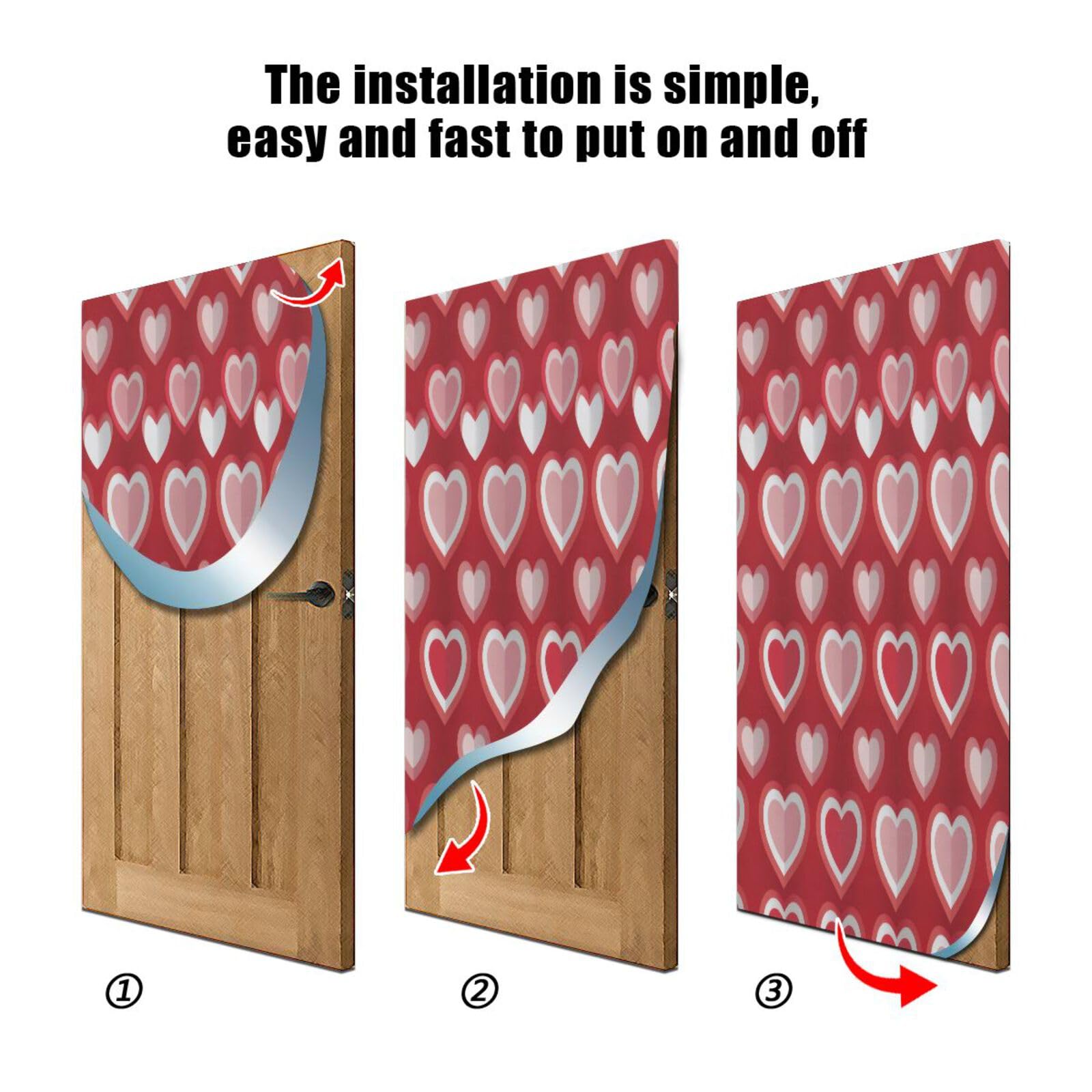 The installation is simple, easy and fast to put on and off

①

②

③