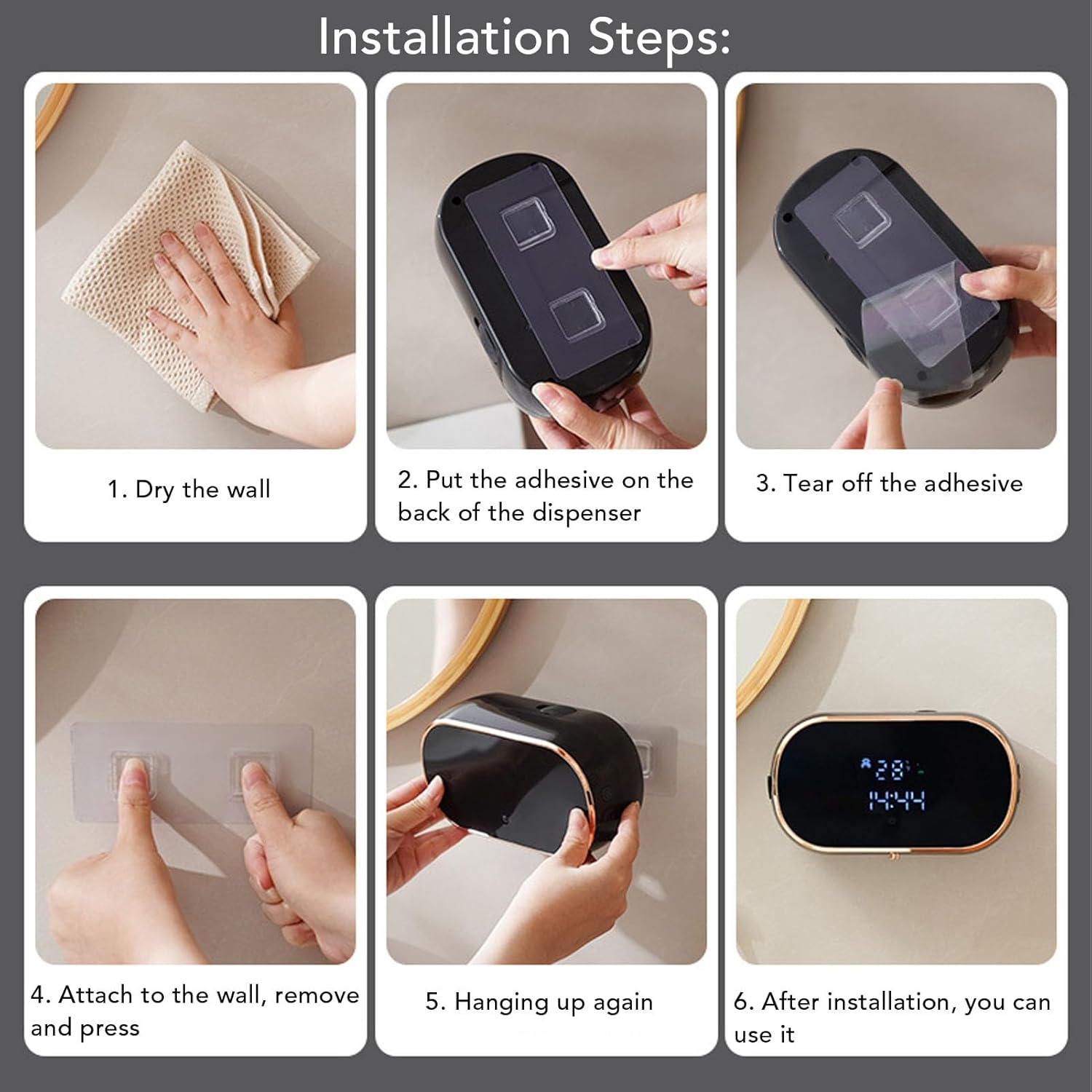 Installation Steps:

1. Dry the wall

2. Put the adhesive on the back of the dispenser

3. Tear off the adhesive

4. Attach to the wall, remove and press

5. Hanging up again

28
14:44

6. After installation, you can use it