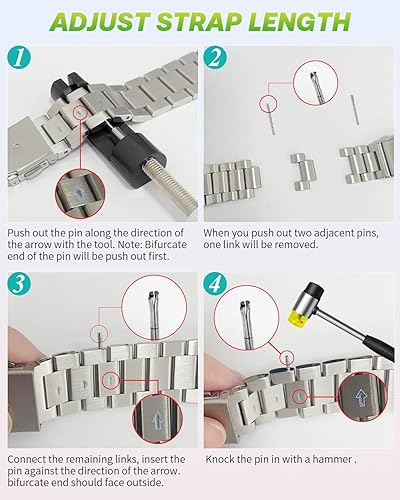 ADJUST STRAP LENGTH

1

Push out the pin along the direction of the arrow with the tool. Note: Bifurcate end of the pin will be push out first.

2

When you push out two adjacent pins, one link will be removed.

3

Connect the remaining links, insert the pin against the direction of the arrow. bifurcate end should face outside.

4

Knock the pin in with a hammer .