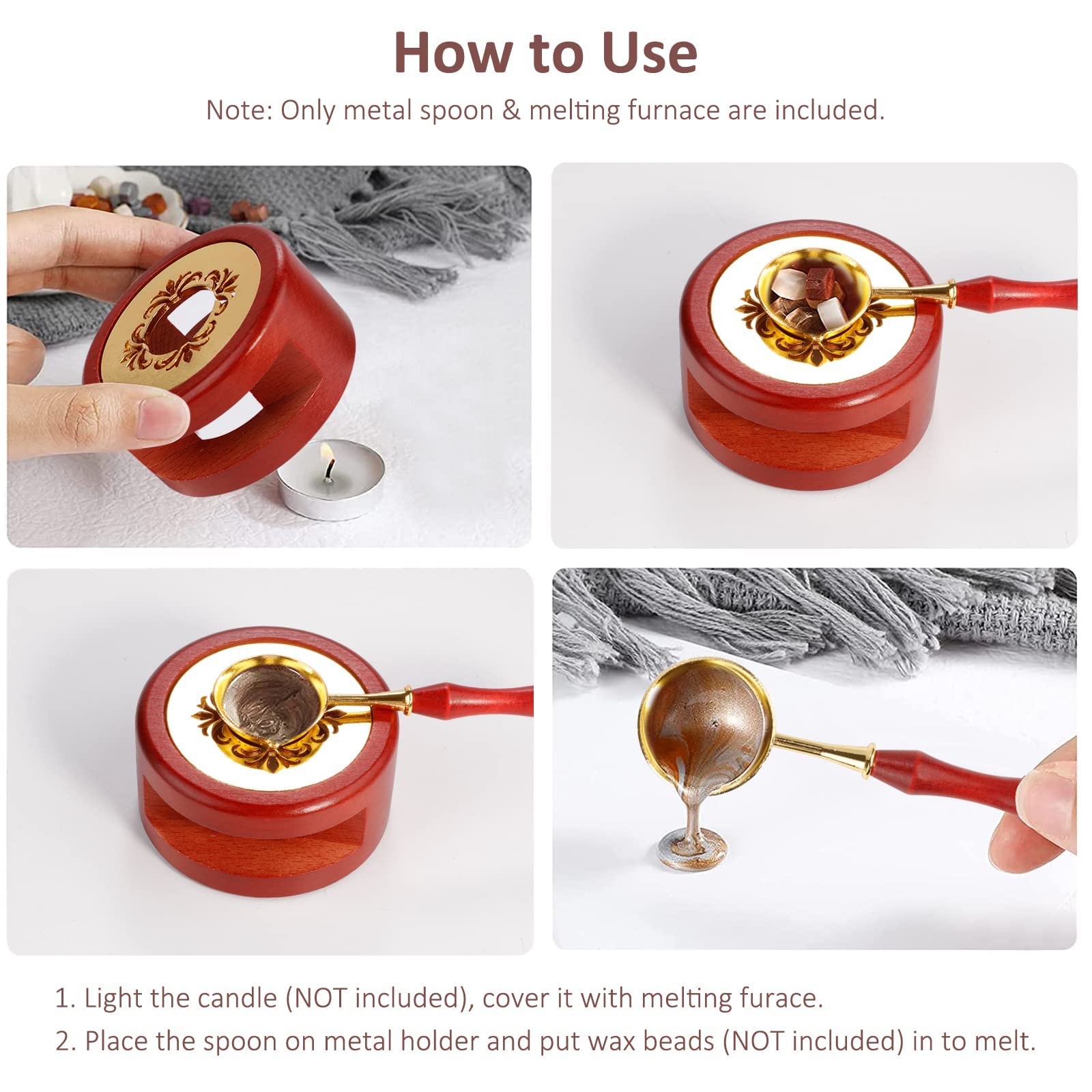 How to Use

Note: Only metal spoon & melting furnace are included.

1. Light the candle (NOT included), cover it with melting furace.
2. Place the spoon on metal holder and put wax beads (NOT included) in to melt.