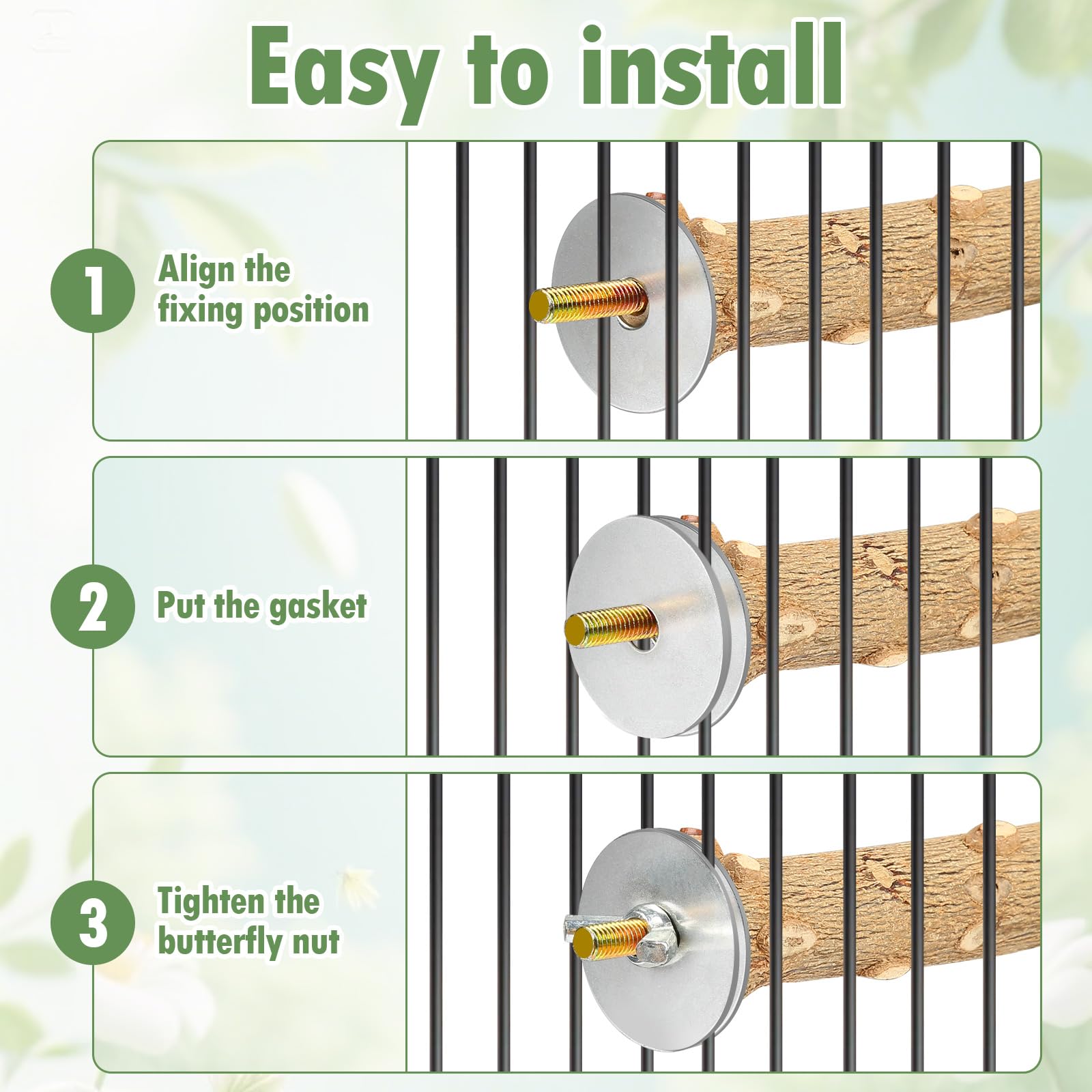 Easy to install

1 Align the fixing position

2 Put the gasket

3 Tighten the butterfly nut