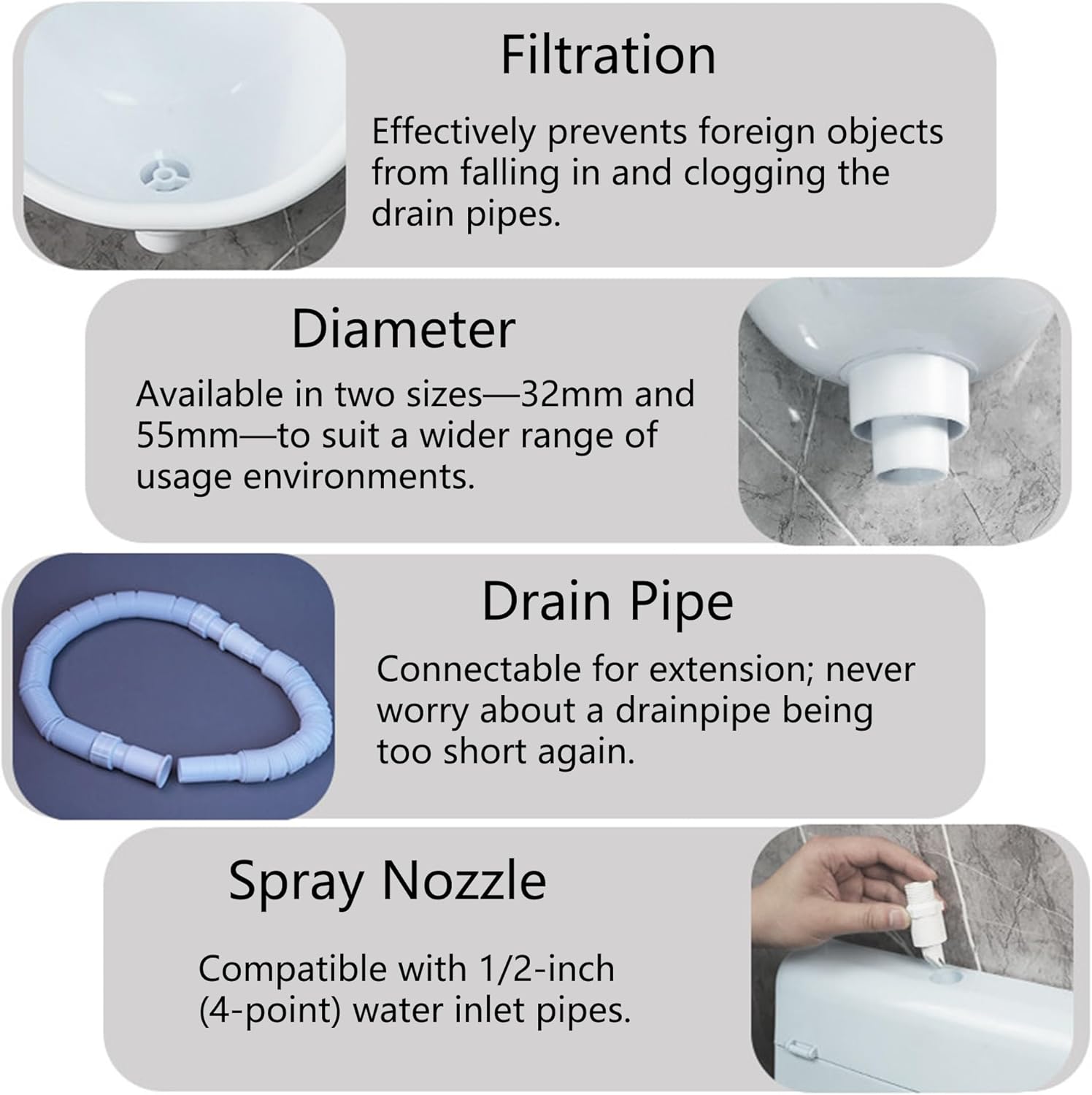 Filtration

Effectively prevents foreign objects from falling in and clogging the drain pipes.

Diameter

Available in two sizes—32mm and 55mm—to suit a wider range of usage environments.

Drain Pipe

Connectable for extension; never worry about a drainpipe being too short again.

Spray Nozzle

Compatible with 1/2-inch (4-point) water inlet pipes.