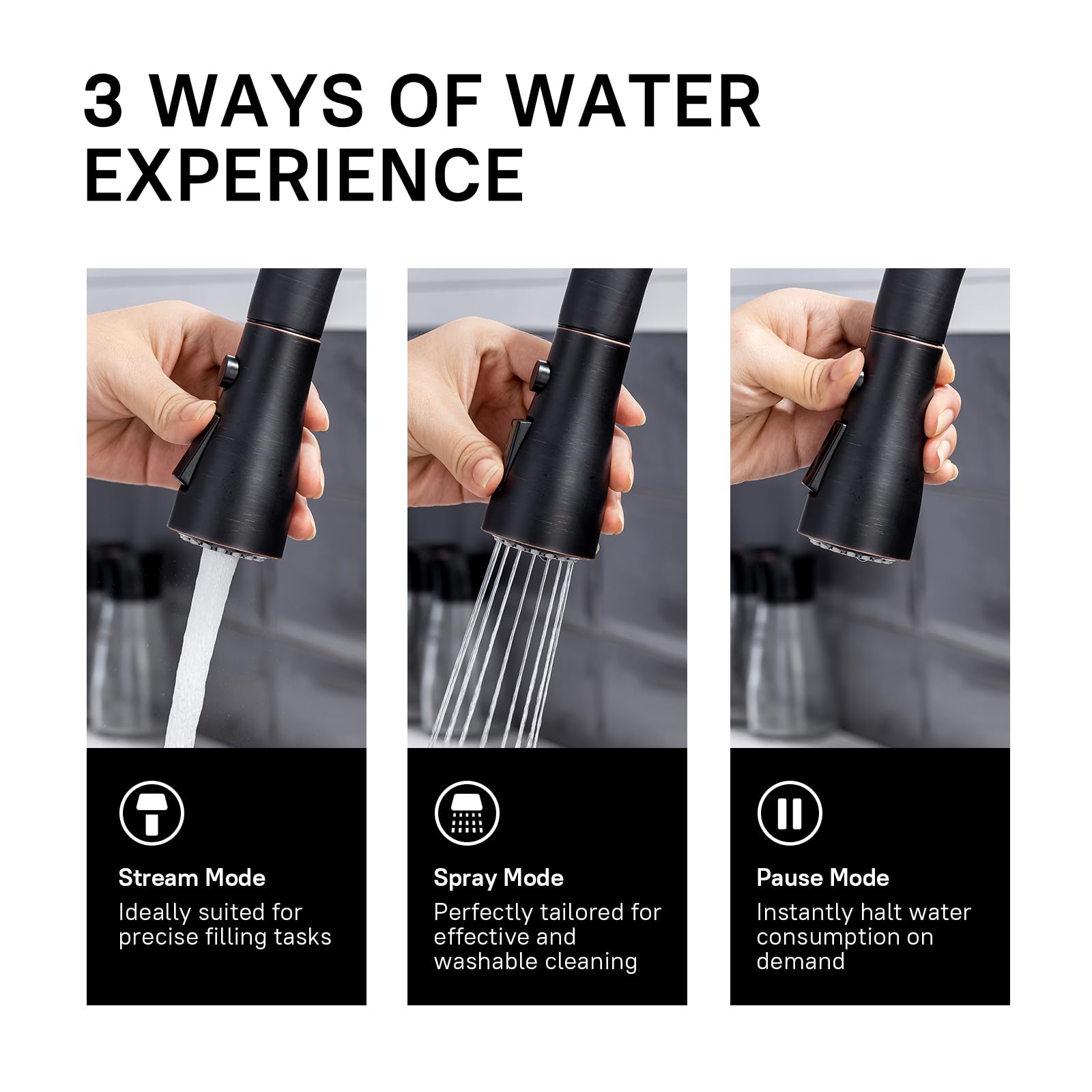 3 WAYS OF WATER EXPERIENCE

Stream Mode
Ideally suited for precise filling tasks

Spray Mode
Perfectly tailored for effective and washable cleaning

Pause Mode
Instantly halt water consumption on demand