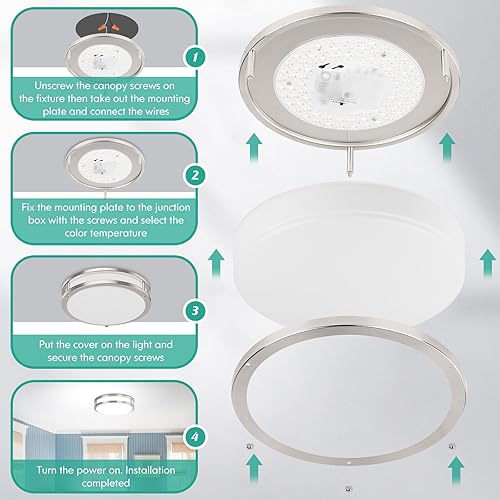 1

Unscrew the canopy screws on the fixture then take out the mounting plate and connect the wires

2

Fix the mounting plate to the junction box with the screws and select the color temperature

3

Put the cover on the light and secure the canopy screws

4

Turn the power on. Installation completed