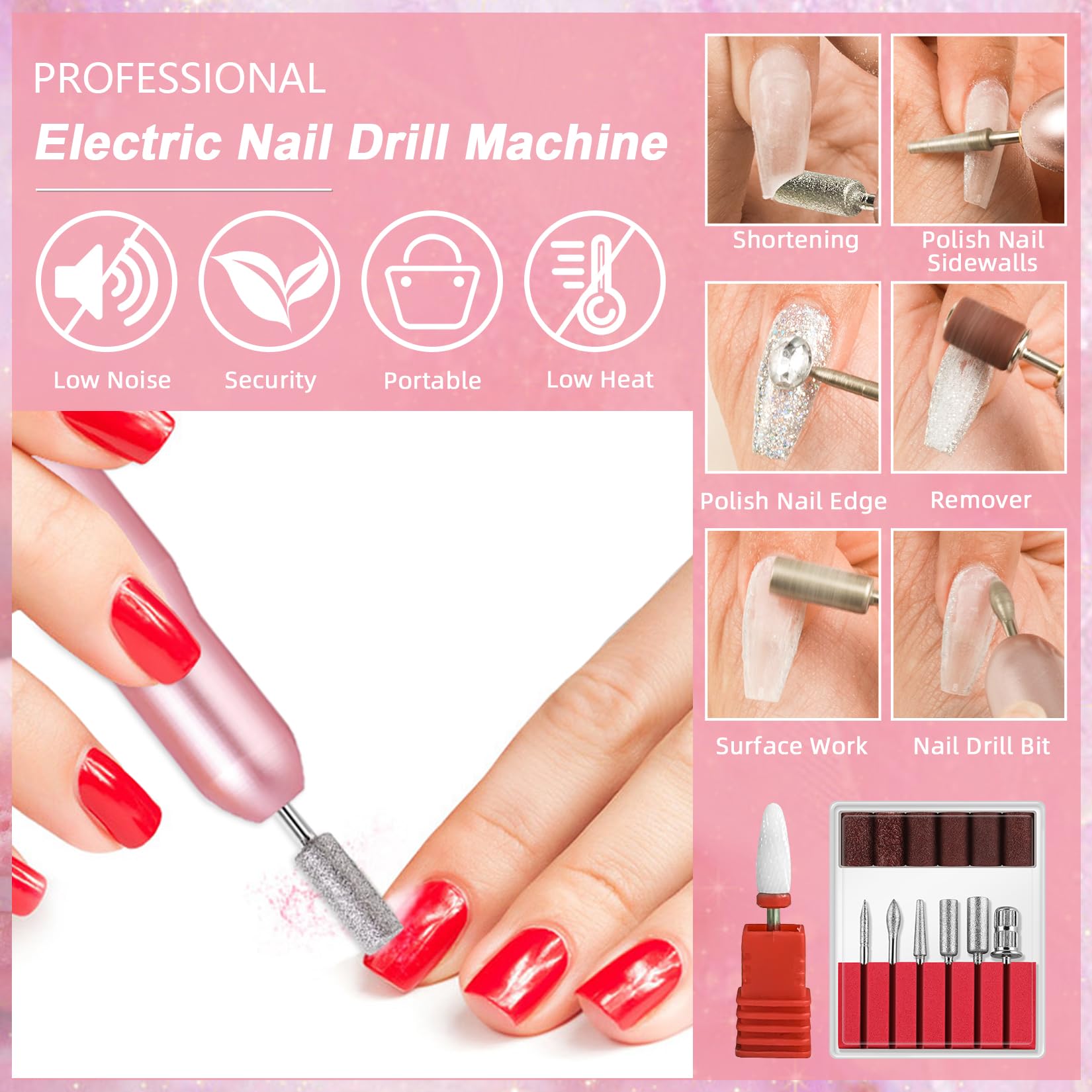 PROFESSIONAL
Electric Nail Drill Machine

Low Noise
Security
Portable
Low Heat

Shortening
Polish Nail Sidewalls
Polish Nail Edge
Remover
Surface Work
Nail Drill Bit