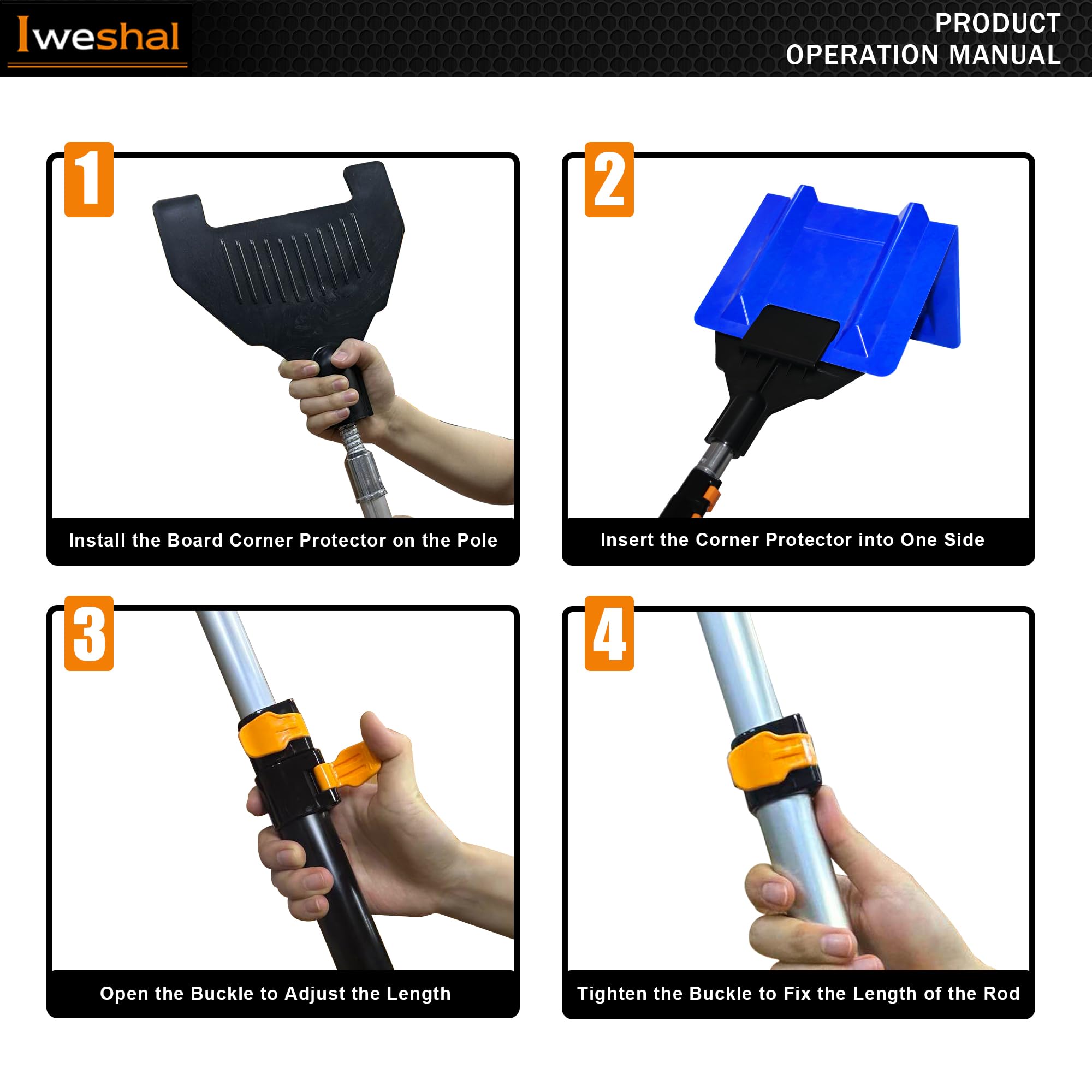 Iweshal

PRODUCT
OPERATION MANUAL

1

Install the Board Corner Protector on the Pole

2

Insert the Corner Protector into One Side

3

Open the Buckle to Adjust the Length

4

Tighten the Buckle to Fix the Length of the Rod