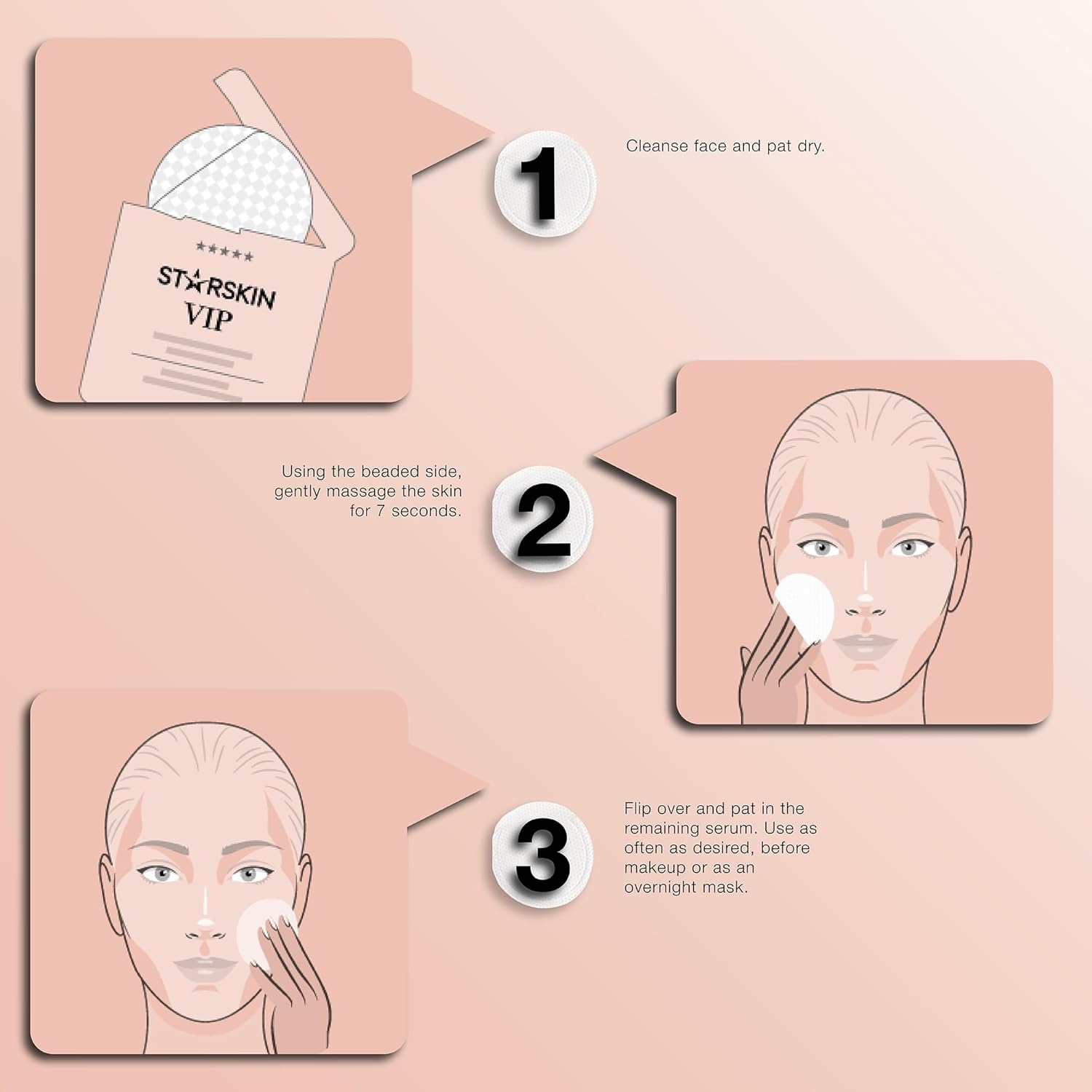 ★★★★★
ST★RSKIN
VIP

1

Cleanse face and pat dry.

Using the beaded side, gently massage the skin for 7 seconds.

2

3

Flip over and pat in the remaining serum. Use as often as desired, before makeup or as an overnight mask.