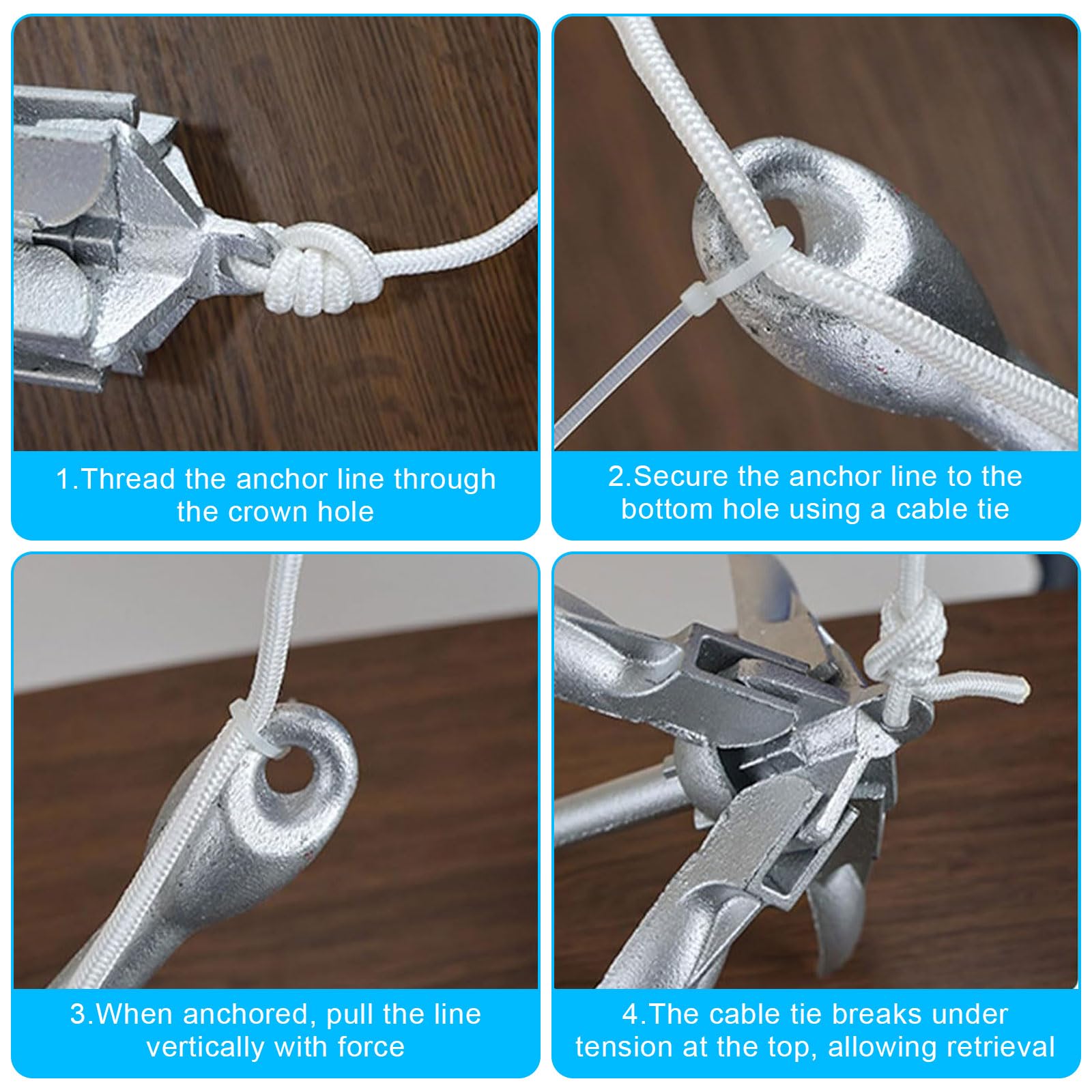 1.Thread the anchor line through the crown hole

2.Secure the anchor line to the bottom hole using a cable tie

3.When anchored, pull the line vertically with force

4.The cable tie breaks under tension at the top, allowing retrieval