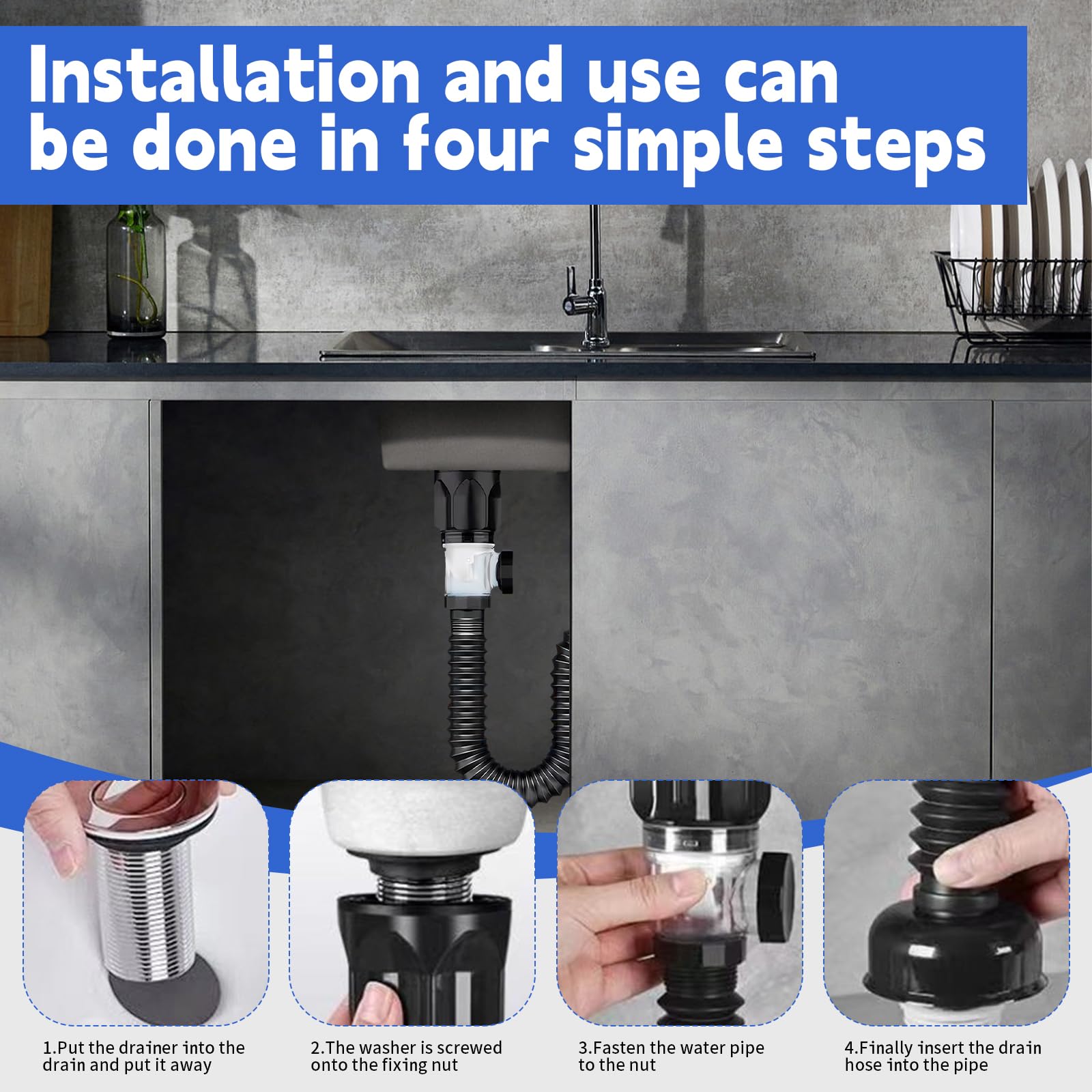 Installation and use can be done in four simple steps

1.Put the drainer into the drain and put it away

2.The washer is screwed onto the fixing nut

3.Fasten the water pipe to the nut

4.Finally insert the drain hose into the pipe