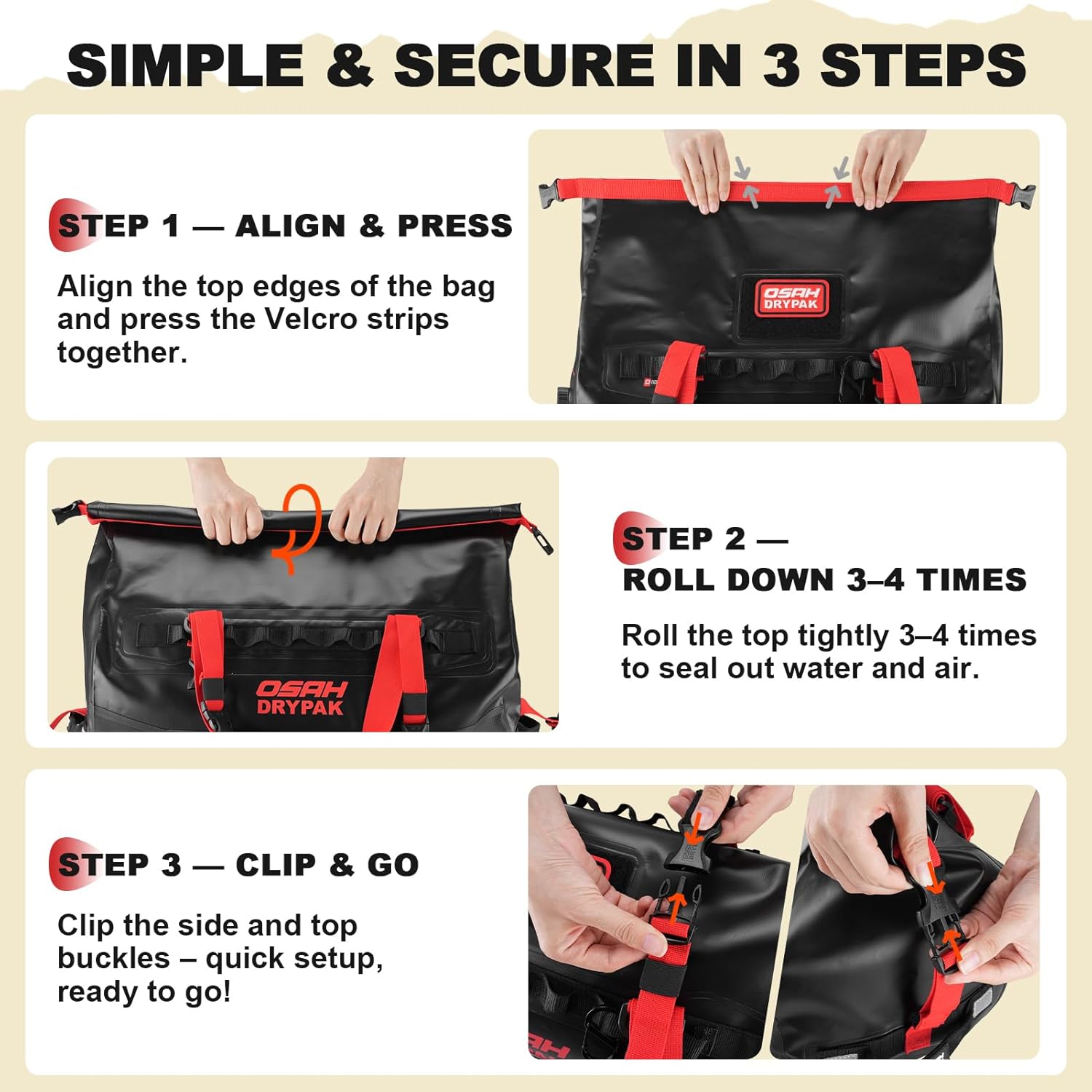 SIMPLE & SECURE IN 3 STEPS

STEP 1 — ALIGN & PRESS

Align the top edges of the bag and press the Velcro strips together.

OSAH DRYPAK

STEP 2 — ROLL DOWN 3–4 TIMES

Roll the top tightly 3–4 times to seal out water and air.

OSAH DRYPAK

STEP 3 — CLIP & GO

Clip the side and top buckles – quick setup, ready to go!