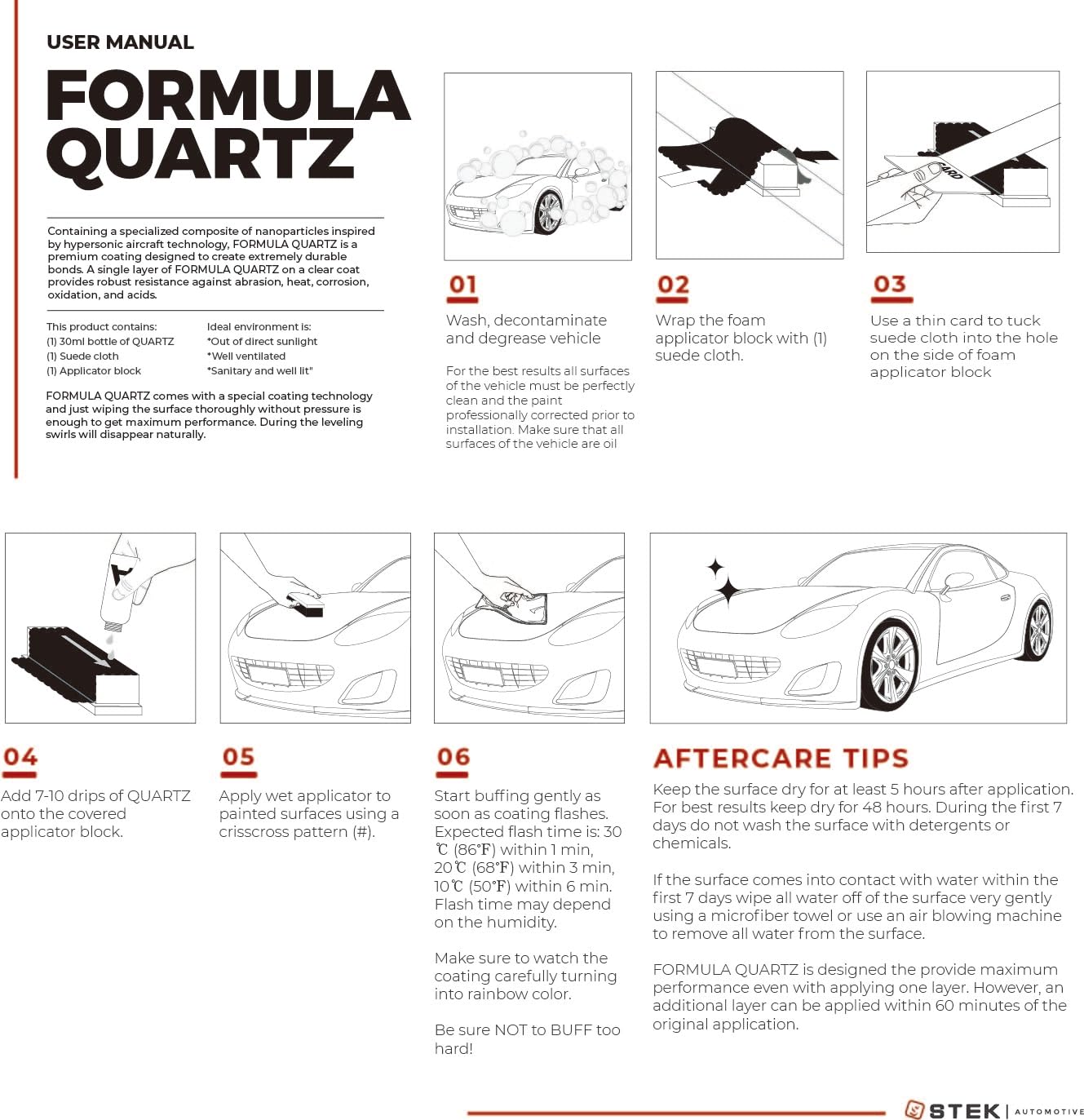 USER MANUAL

FORMULA QUARTZ

Containing a specialized composite of nanoparticles inspired by hypersonic aircraft technology, FORMULA QUARTZ is a premium coating designed to create extremely durable bonds. A single layer of FORMULA QUARTZ on a clear coat provides robust resistance against abrasion, heat, corrosion, oxidation, and acids.

This product contains:
(1) 30ml bottle of QUARTZ
(1) Suede cloth
(1) Applicator block

Ideal environment is:
*Out of direct sunlight
*Well ventilated
*Sanitary and well lit"

FORMULA QUARTZ comes with a special coating technology and just wiping the surface thoroughly without pressure is enough to get maximum performance. During the leveling swirls will disappear naturally.

CARD

01
Wash, decontaminate and degrease vehicle

For the best results all surfaces of the vehicle must be perfectly clean and the paint professionally corrected prior to installation. Make sure that all surfaces of the vehicle are oil

02
Wrap the foam applicator block with (1) suede cloth.

03
Use a thin card to tuck suede cloth into the hole on the side of foam applicator block

04
Add 7-10 drips of QUARTZ onto the covered applicator block.

05
Apply wet applicator to painted surfaces using a crisscross pattern (#).

06
Start buffing gently as soon as coating flashes. Expected flash time is: 30 ℃ (86℉) within 1 min, 20℃ (68℉) within 3 min, 10℃ (50℉) within 6 min. Flash time may depend on the humidity.

Make sure to watch the coating carefully turning into rainbow color.

Be sure NOT to BUFF too hard!

AFTERCARE TIPS
Keep the surface dry for at least 5 hours after application. For best results keep dry for 48 hours. During the first 7 days do not wash the surface with detergents or chemicals.

If the surface comes into contact with water within the first 7 days wipe all water off of the surface very gently using a microfiber towel or use an air blowing machine to remove all water from the surface.

FORMULA QUARTZ is designed the provide maximum performance even with applying one layer. However, an additional layer can be applied within 60 minutes of the original application.

STEK | AUTOMOTIVE