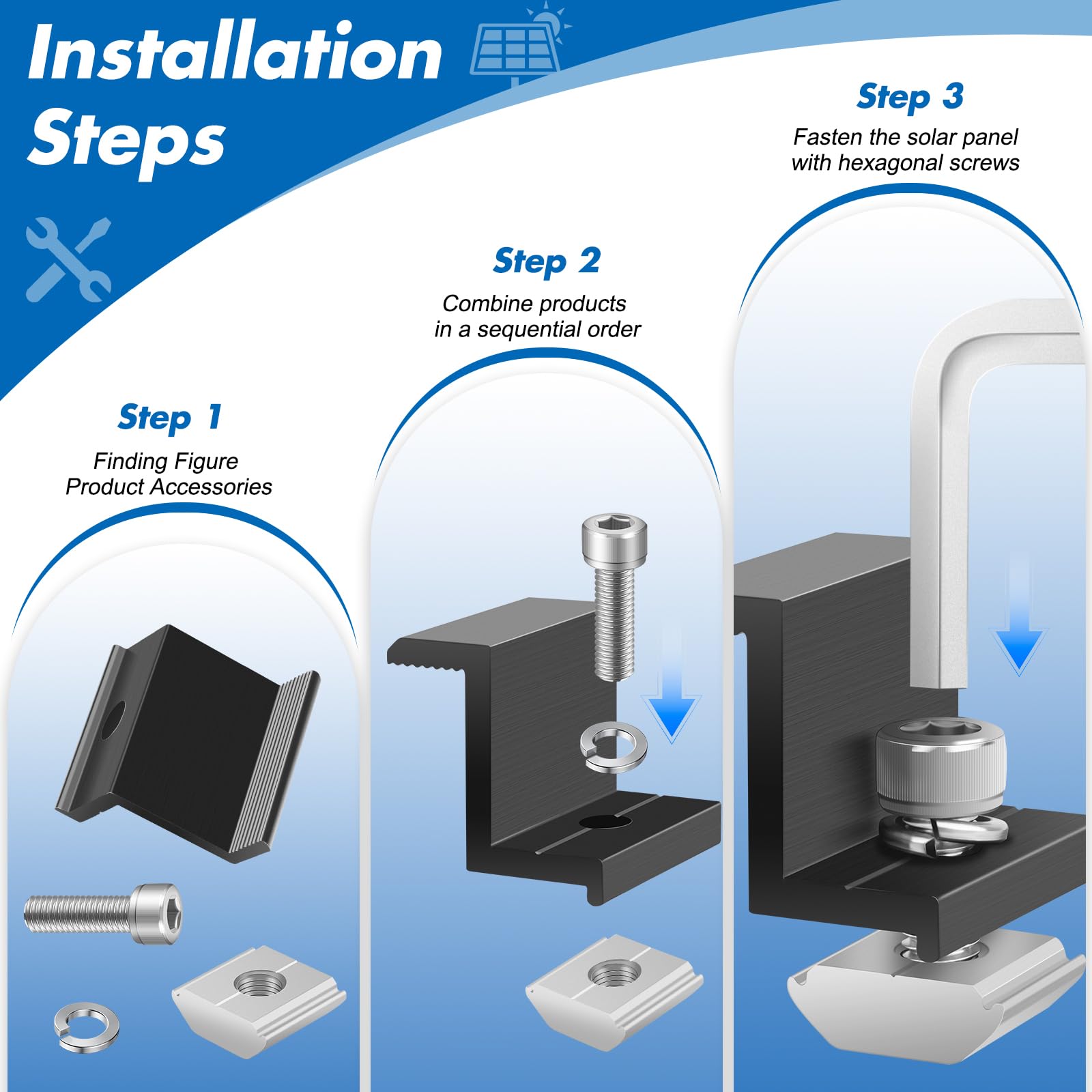 Installation Steps

Step 1
Finding Figure
Product Accessories

Step 2
Combine products
in a sequential order

Step 3
Fasten the solar panel
with hexagonal screws