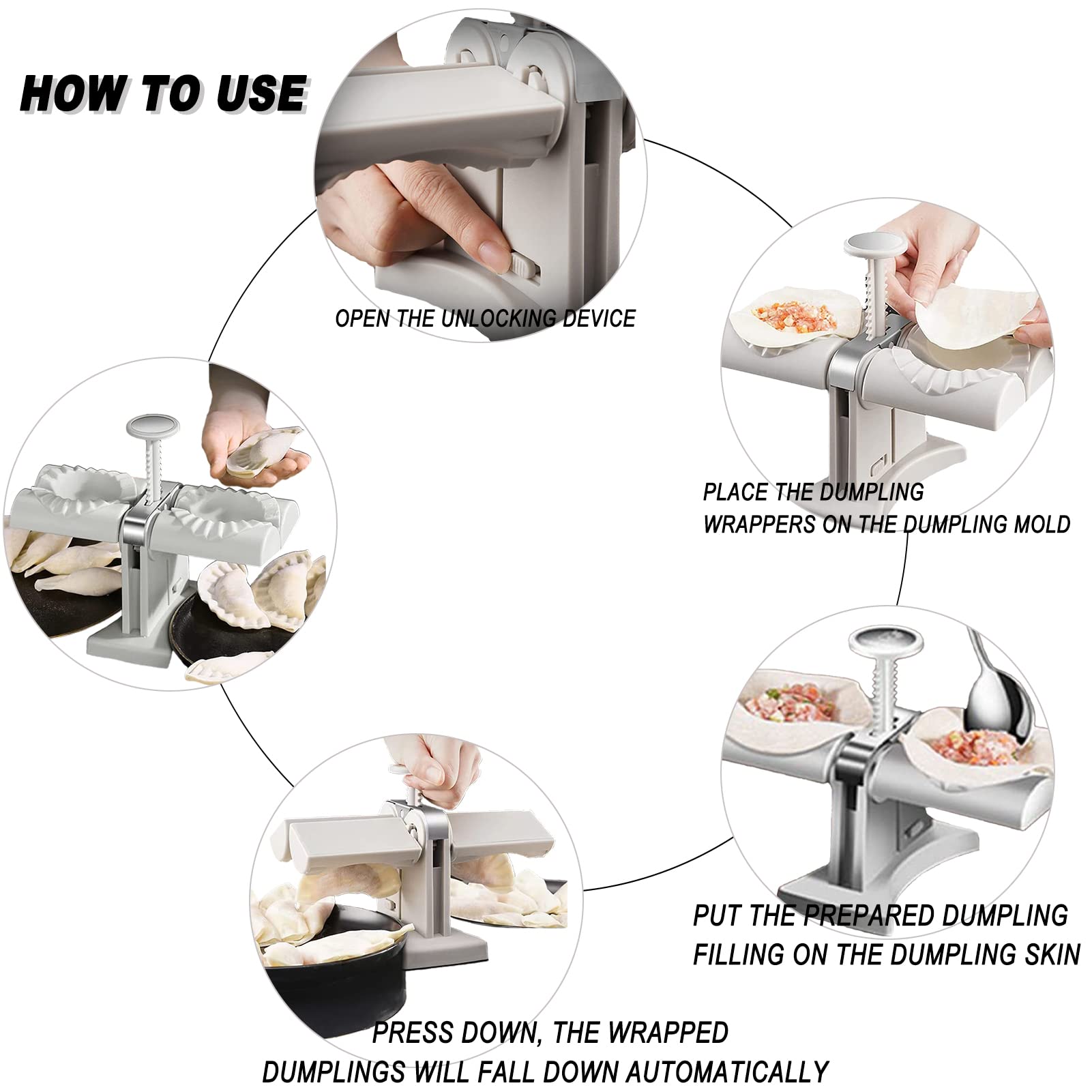 HOW TO USE

OPEN THE UNLOCKING DEVICE

PLACE THE DUMPLING WRAPPERS ON THE DUMPLING MOLD

PUT THE PREPARED DUMPLING FILLING ON THE DUMPLING SKIN

PRESS DOWN, THE WRAPPED DUMPLINGS WILL FALL DOWN AUTOMATICALLY