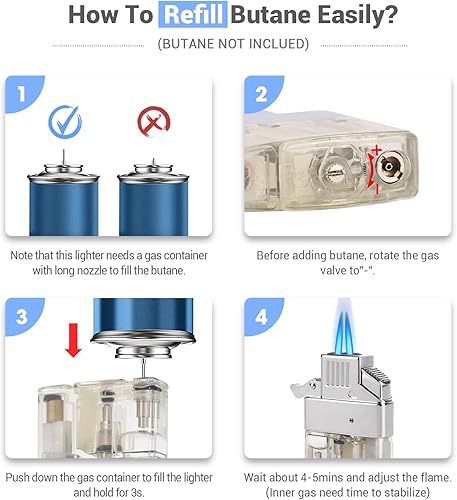 How To Refill Butane Easily?

(BUTANE NOT INCLUED)

1

Note that this lighter needs a gas container with long nozzle to fill the butane.

2

+

-

Before adding butane, rotate the gas valve to"-".

3

Push down the gas container to fill the lighter and hold for 3s.

4

Wait about 4-5mins and adjust the flame. (Inner gas need time to stabilize)