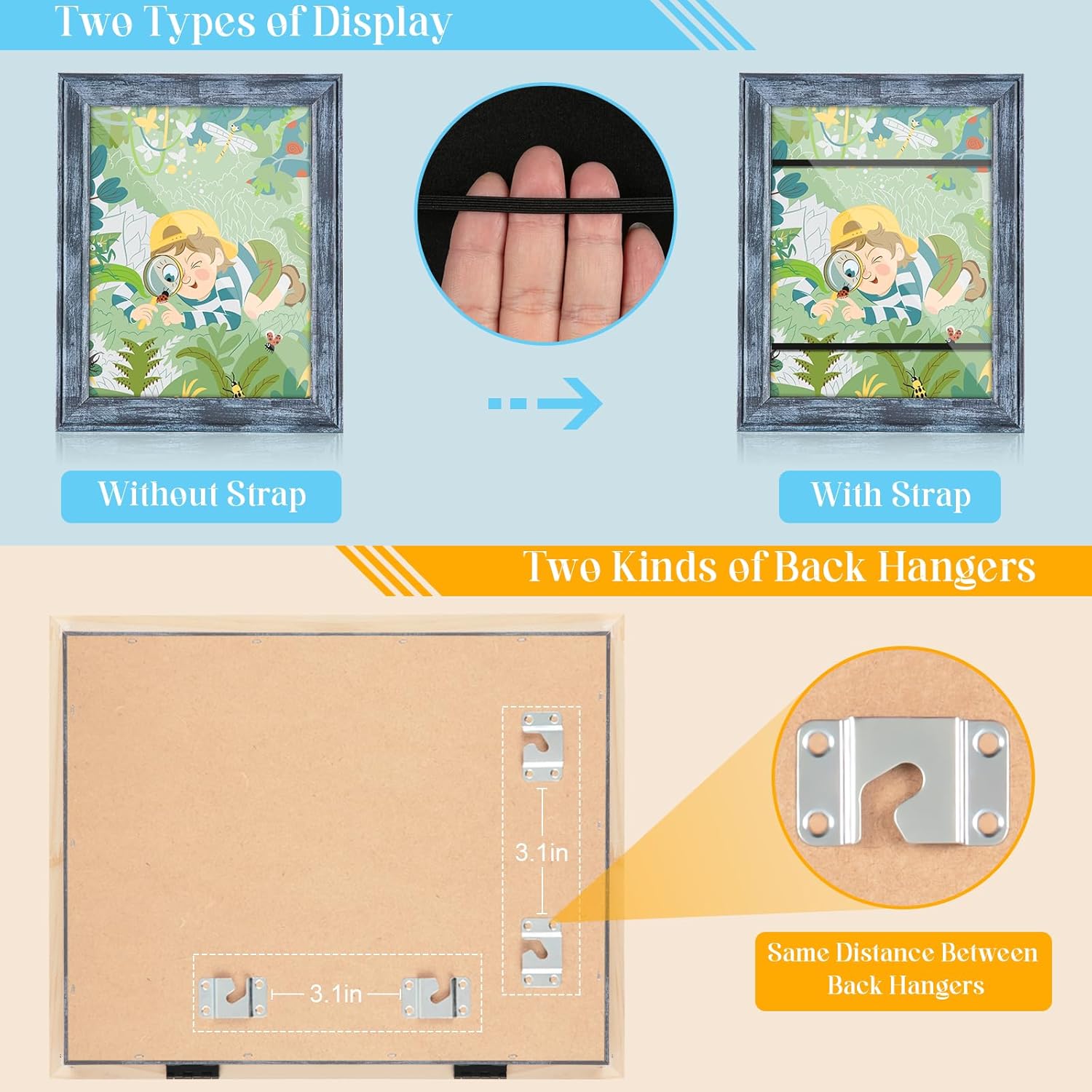 Two Types of Display

Without Strap

With Strap

Two Kinds of Back Hangers

3.1in

3.1in

Same Distance Between Back Hangers