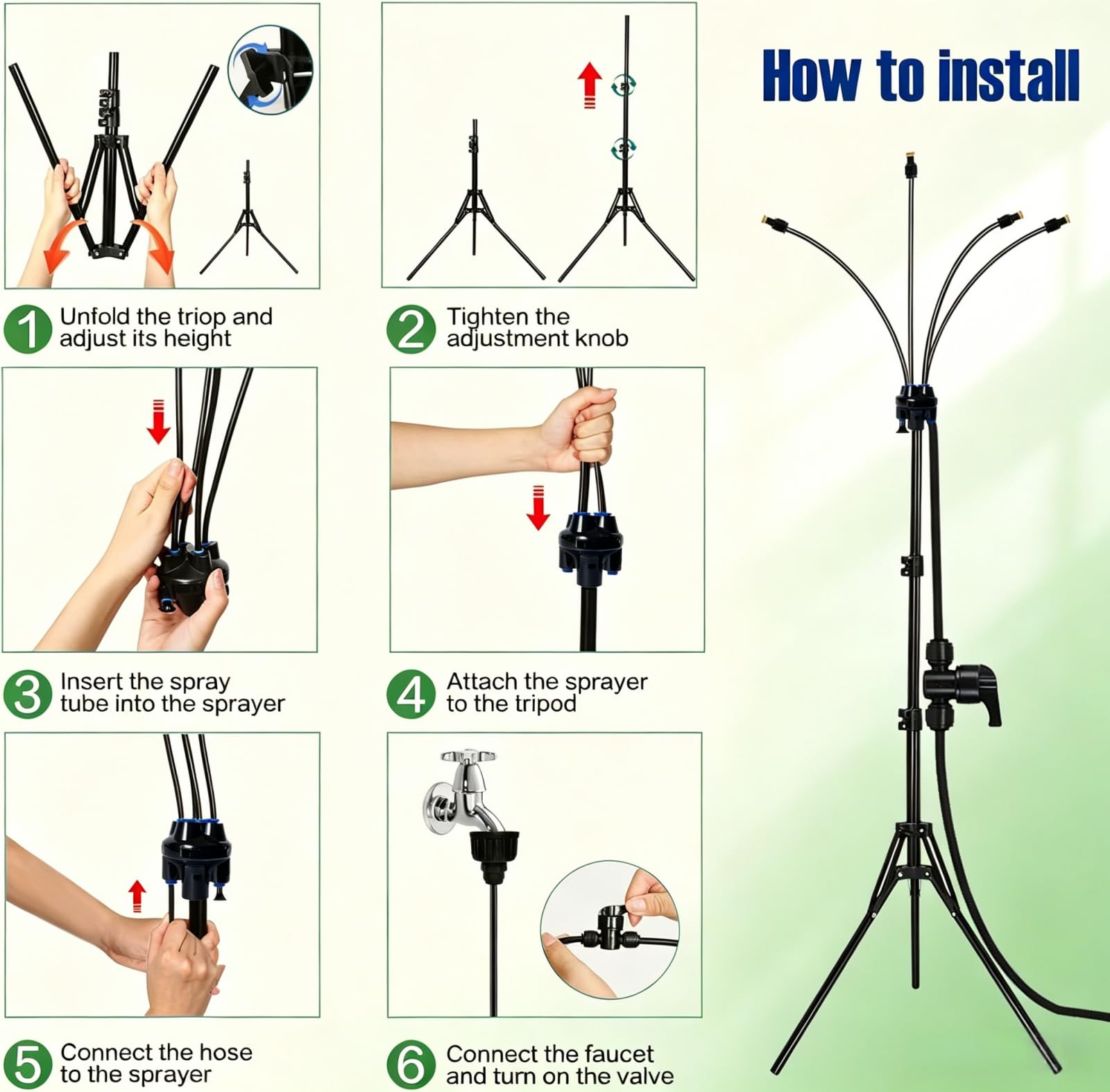 How to install

1 Unfold the triop and adjust its height

2 Tighten the adjustment knob

3 Insert the spray tube into the sprayer

4 Attach the sprayer to the tripod

5 Connect the hose to the sprayer

6 Connect the faucet and turn on the valve