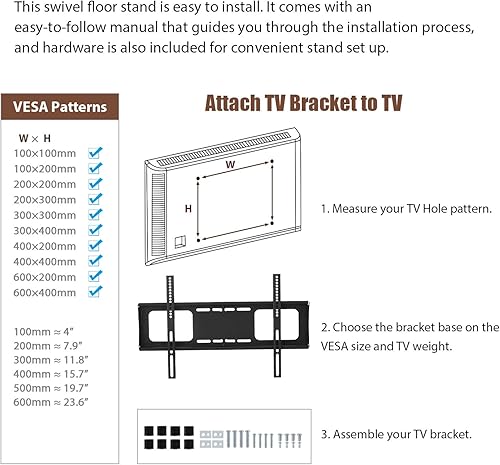 This swivel floor stand is easy to install. It comes with an easy-to-follow manual that guides you through the installation process, and hardware is also included for convenient stand set up.

VESA Patterns

W × H
100×100mm
100×200mm
200×200mm
200×300mm
300×300mm
300×400mm
400×200mm
400×400mm
600×200mm
600×400mm

100mm ≈ 4"
200mm ≈ 7.9"
300mm ≈ 11.8"
400mm ≈ 15.7"
500mm ≈ 19.7"
600mm ≈ 23.6"

Attach TV Bracket to TV

W
H

1. Measure your TV Hole pattern.

2. Choose the bracket base on the VESA size and TV weight.

3. Assemble your TV bracket.