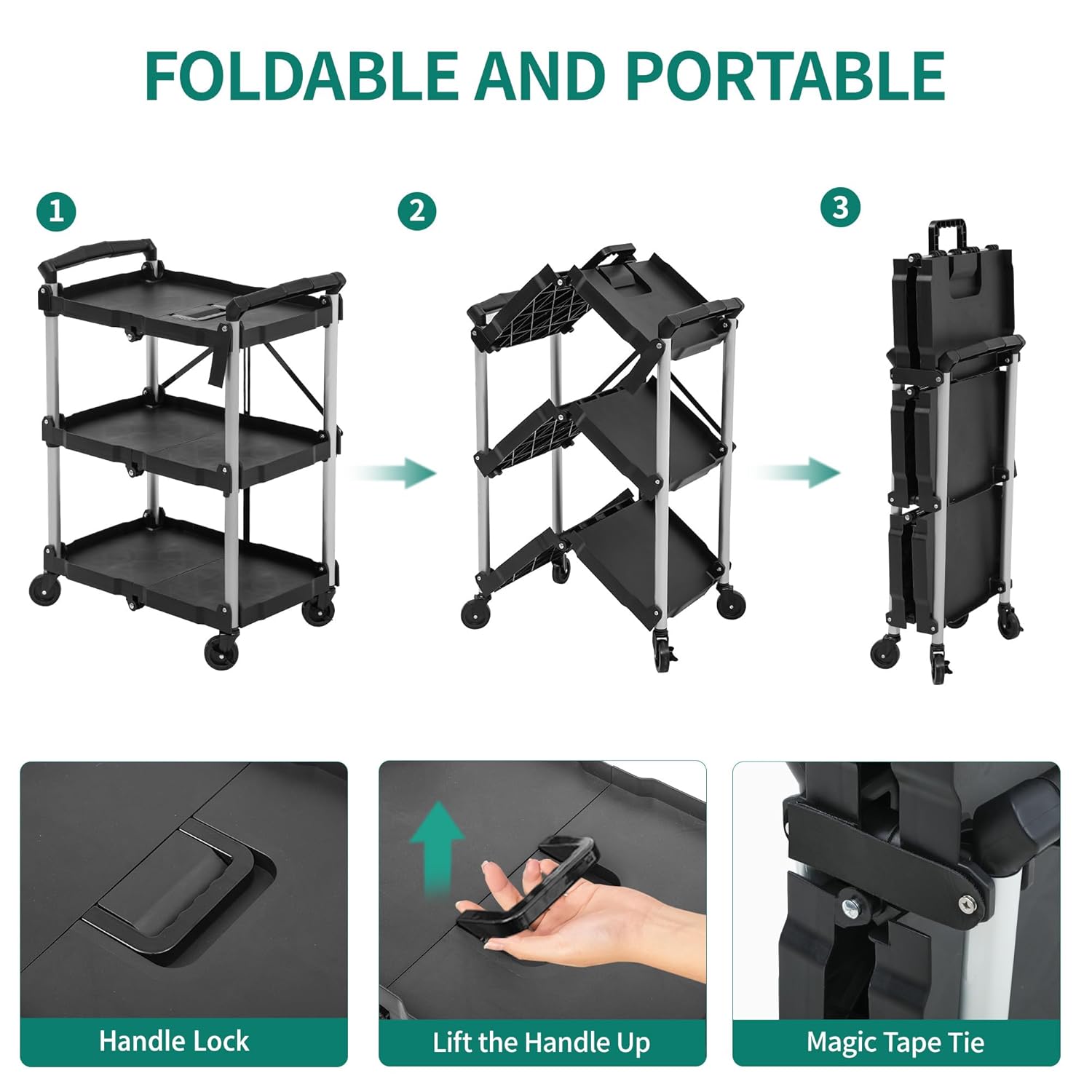 FOLDABLE AND PORTABLE

1

2

3

Handle Lock

Lift the Handle Up

Magic Tape Tie