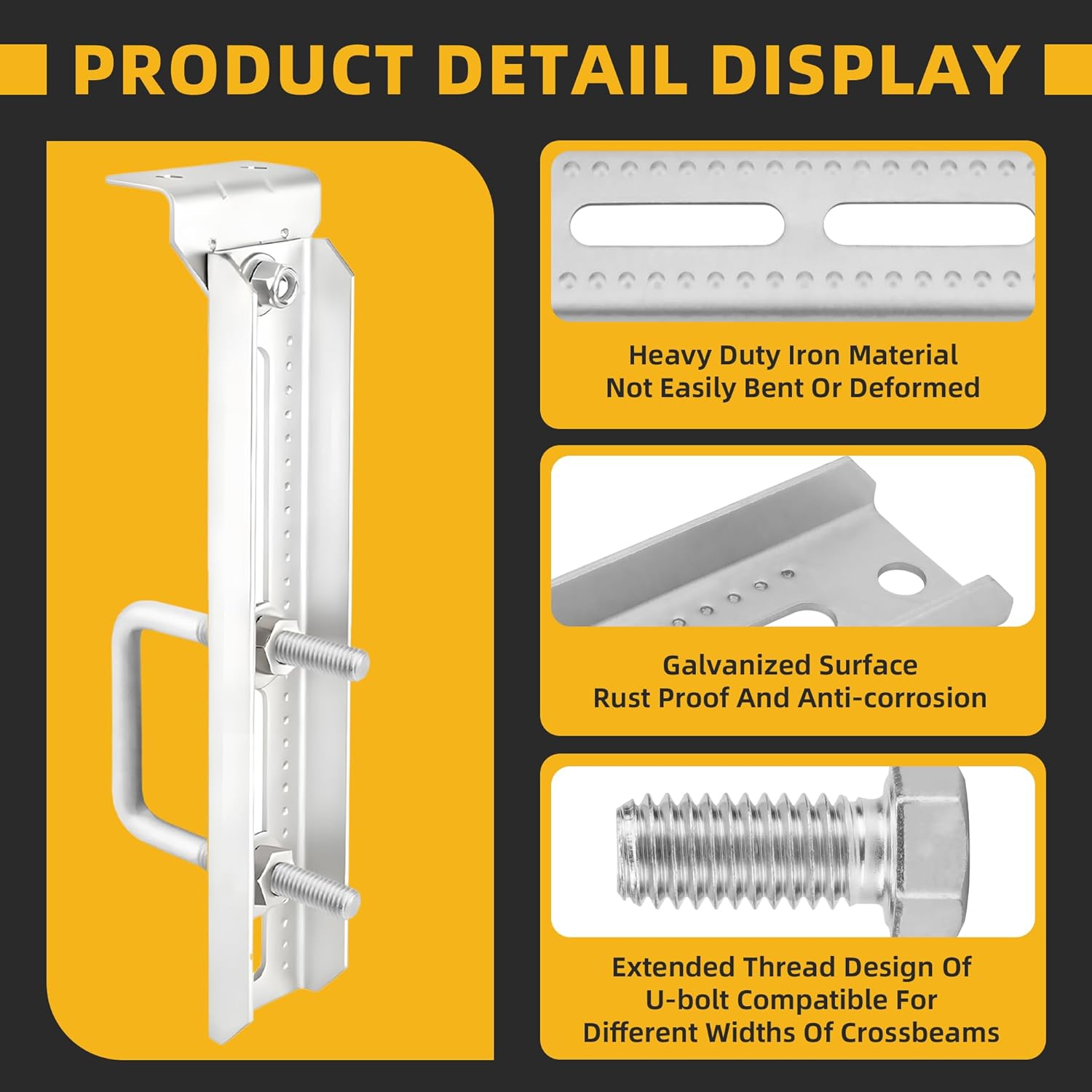 PRODUCT DETAIL DISPLAY

Heavy Duty Iron Material
Not Easily Bent Or Deformed

Galvanized Surface
Rust Proof And Anti-corrosion

Extended Thread Design Of
U-bolt Compatible For
Different Widths Of Crossbeams