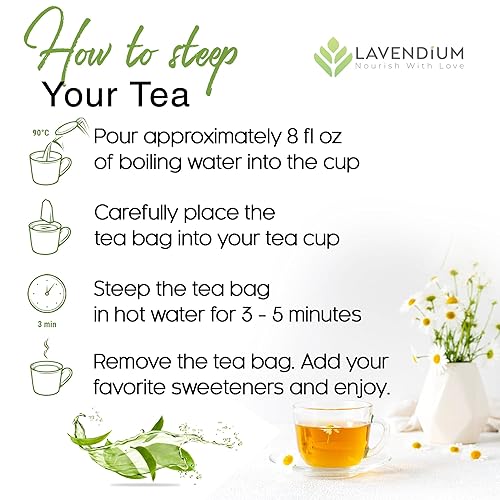 How to steep
Your Tea

LAVENDIUM
Nourish With Love

90°C

Pour approximately 8 fl oz of boiling water into the cup

Carefully place the tea bag into your tea cup

3 min

Steep the tea bag in hot water for 3 - 5 minutes

Remove the tea bag. Add your favorite sweeteners and enjoy.