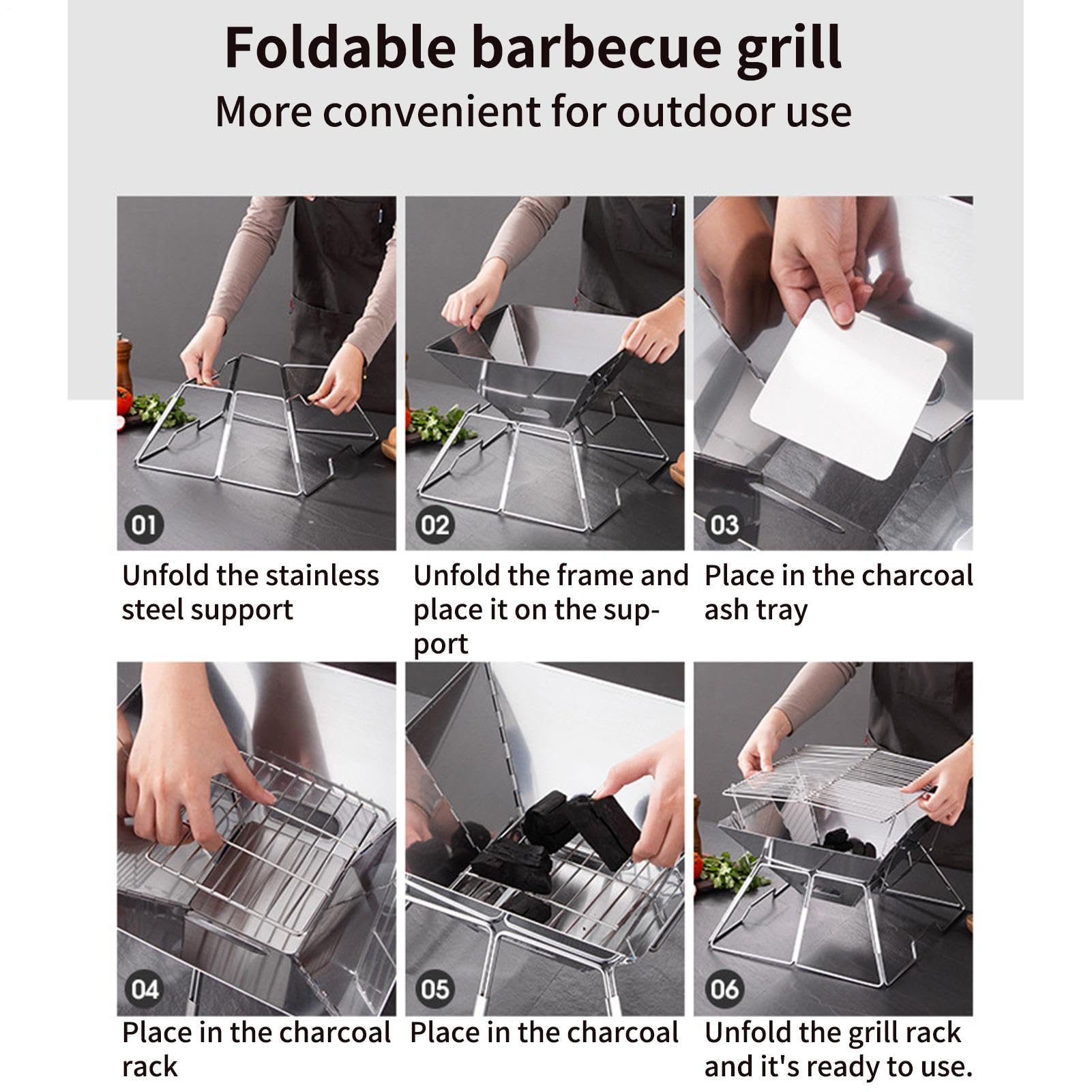 Foldable barbecue grill
More convenient for outdoor use

01
Unfold the stainless steel support

02
Unfold the frame and place it on the support

03
Place in the charcoal ash tray

04
Place in the charcoal rack

05
Place in the charcoal

06
Unfold the grill rack and it's ready to use.