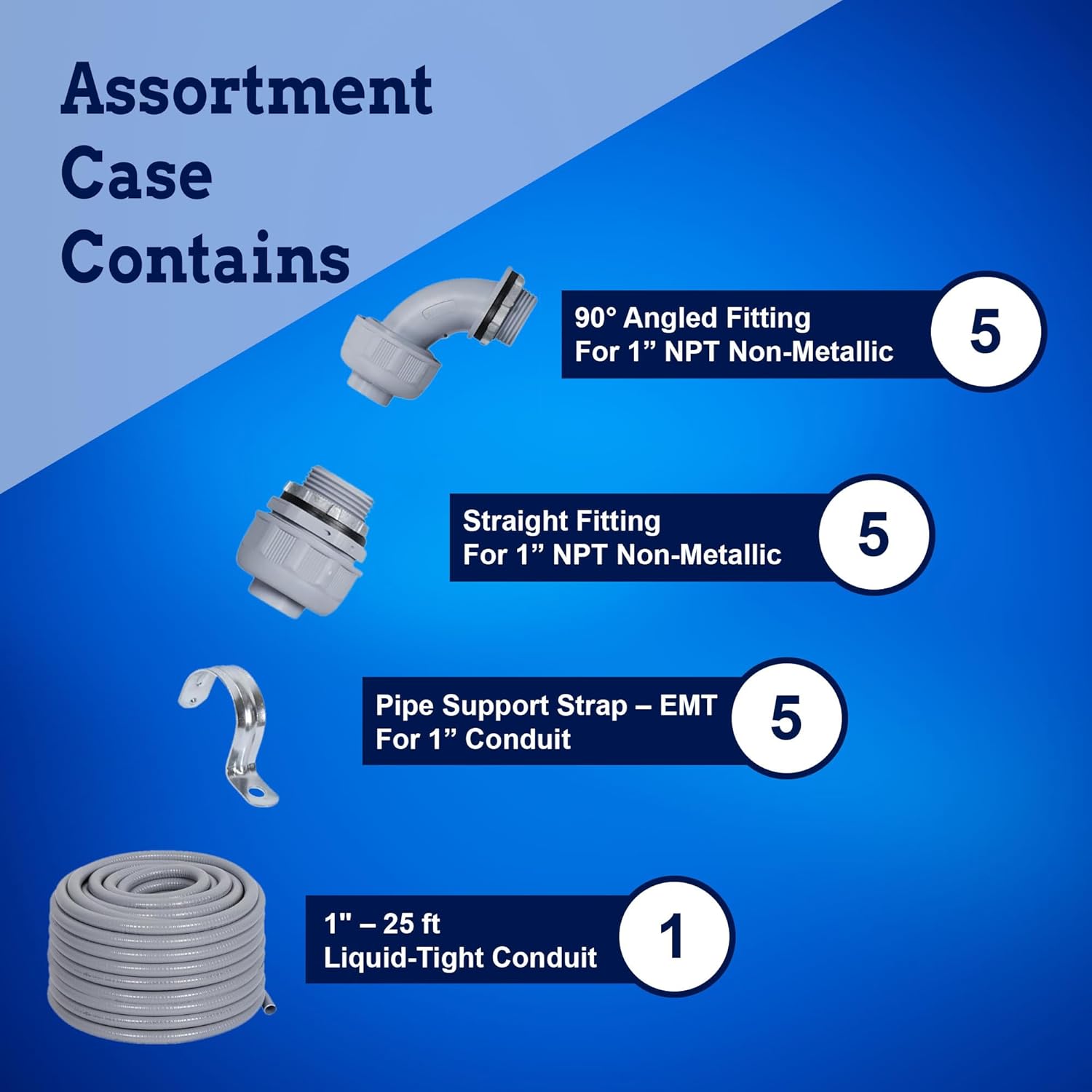 Assortment Case Contains

90° Angled Fitting
For 1” NPT Non-Metallic

5

Straight Fitting
For 1” NPT Non-Metallic

5

Pipe Support Strap – EMT
For 1” Conduit

5

1" – 25 ft
Liquid-Tight Conduit

1