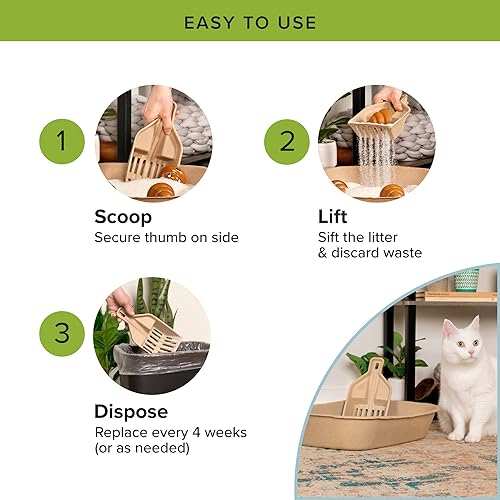 EASY TO USE

1

Scoop
Secure thumb on side

2

Lift
Sift the litter & discard waste

3

Dispose
Replace every 4 weeks (or as needed)