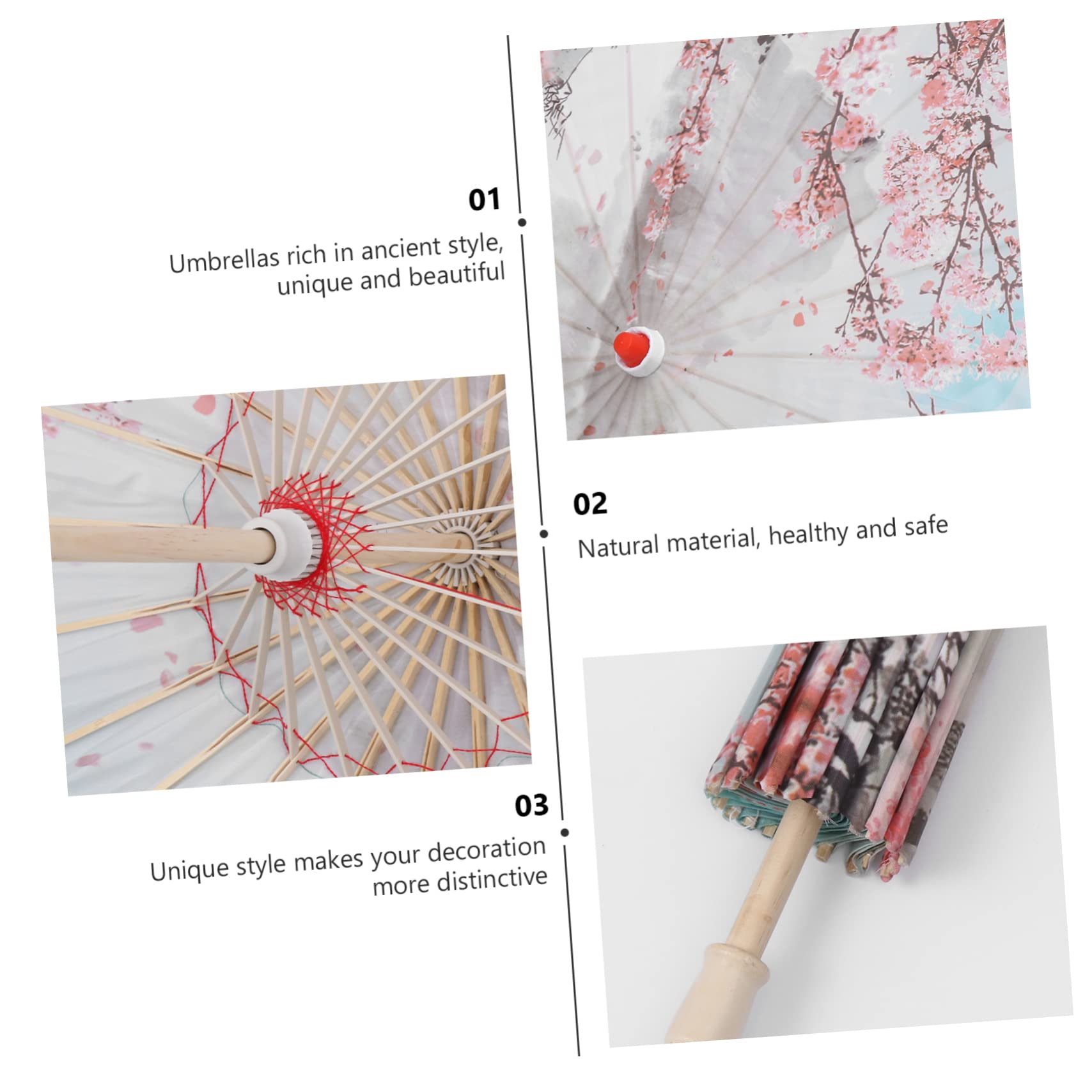 01

Umbrellas rich in ancient style,
unique and beautiful

02

Natural material, healthy and safe

03

Unique style makes your decoration
more distinctive