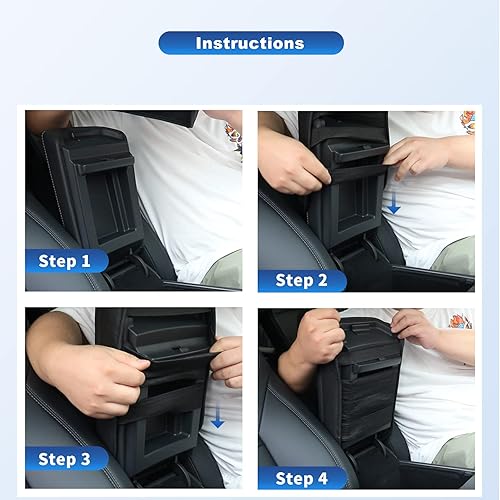 Instructions

Step 1

Step 2

Step 3

Step 4