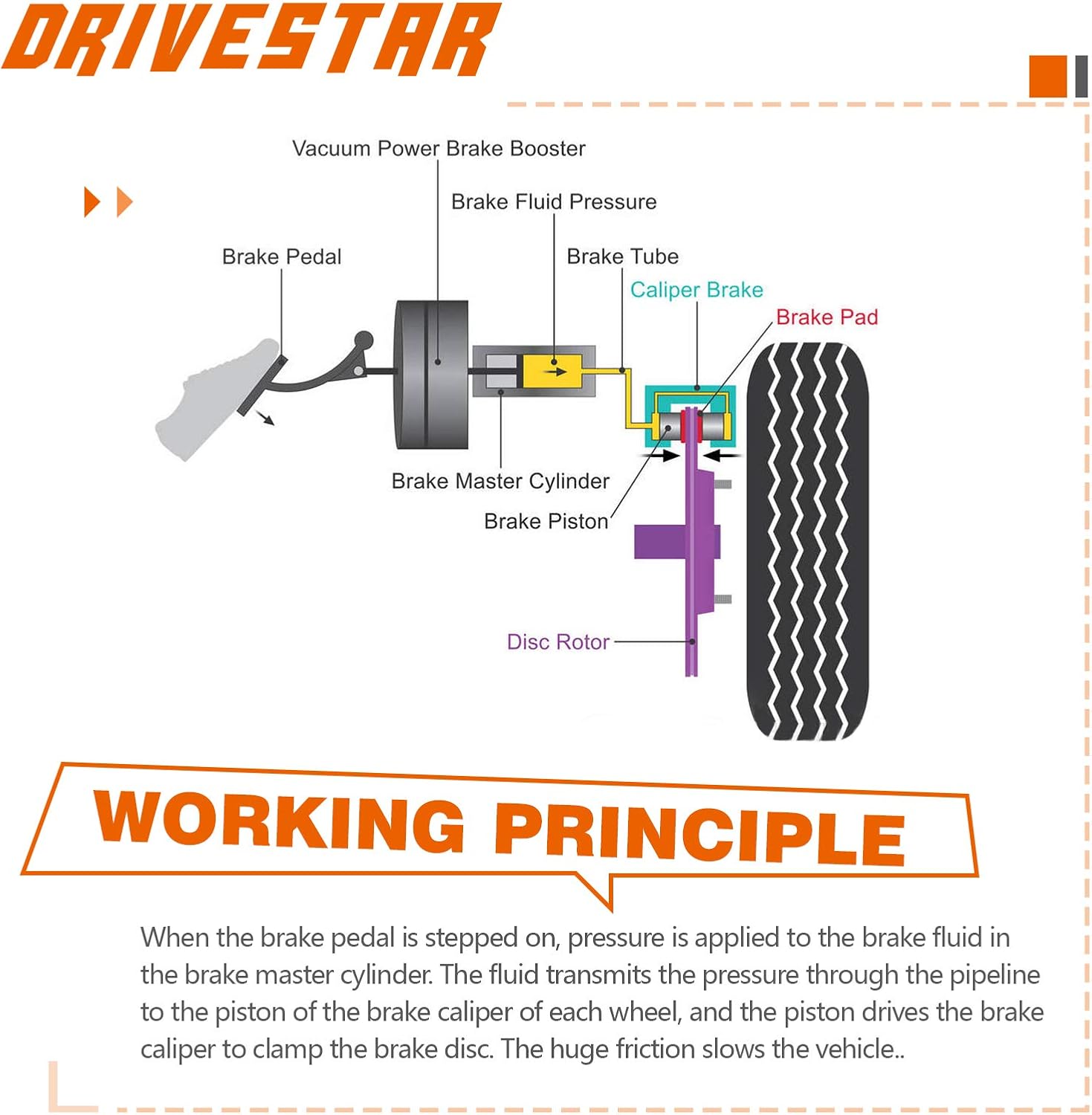 DRIVESTAR

Vacuum Power Brake Booster

Brake Fluid Pressure

Brake Pedal

Brake Tube

Caliper Brake

Brake Pad

Brake Master Cylinder

Brake Piston

Disc Rotor

WORKING PRINCIPLE

When the brake pedal is stepped on, pressure is applied to the brake fluid in the brake master cylinder. The fluid transmits the pressure through the pipeline to the piston of the brake caliper of each wheel, and the piston drives the brake caliper to clamp the brake disc. The huge friction slows the vehicle..