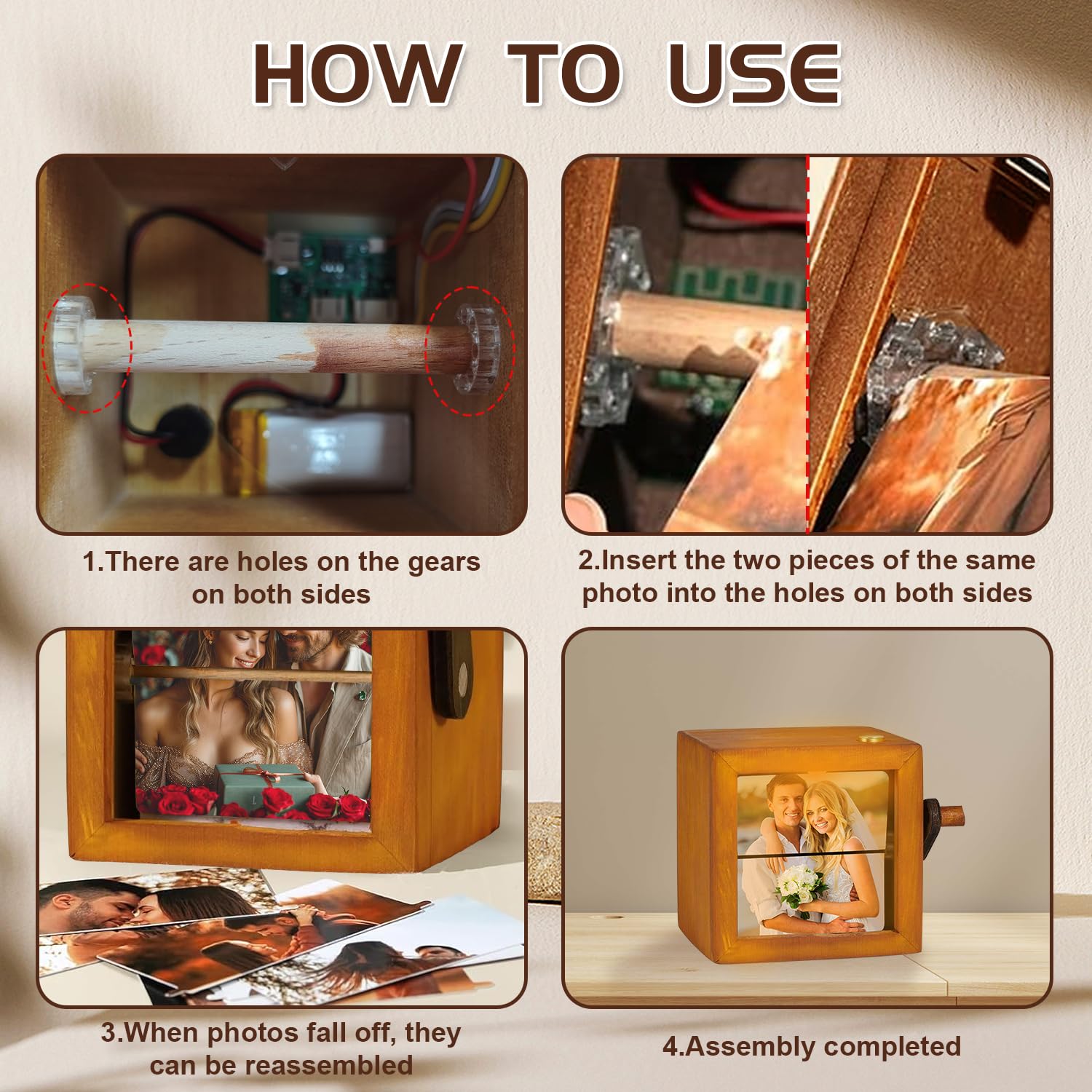 HOW TO USE

1.There are holes on the gears on both sides

2.Insert the two pieces of the same photo into the holes on both sides

3.When photos fall off, they can be reassembled

4.Assembly completed