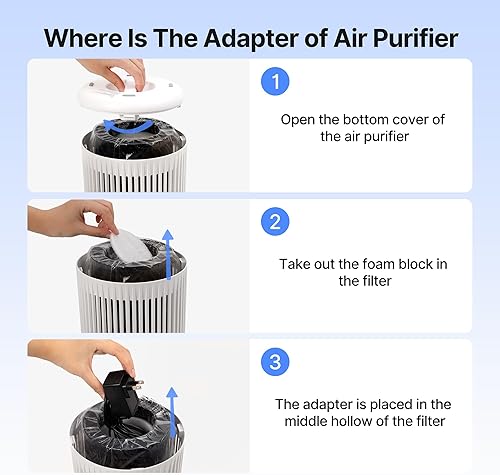 Where Is The Adapter of Air Purifier

1

Open the bottom cover of the air purifier

2

Take out the foam block in the filter

3

The adapter is placed in the middle hollow of the filter