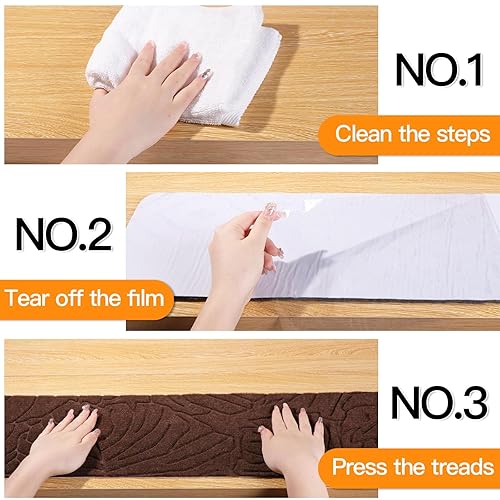 NO.1
Clean the steps

NO.2
Tear off the film

NO.3
Press the treads