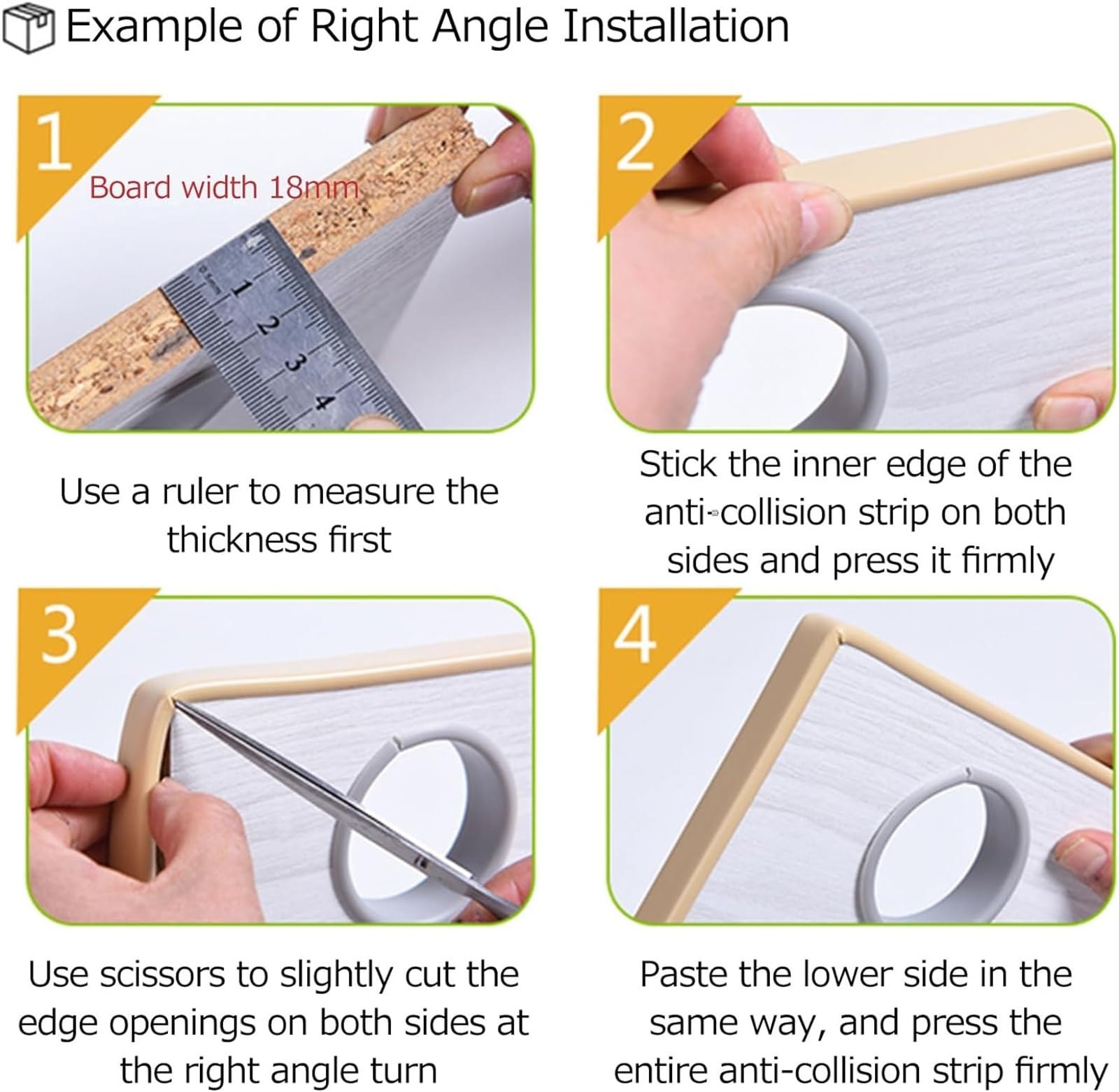 Example of Right Angle Installation

1

Board width 18mm

1 2 3 4

Use a ruler to measure the thickness first

2

Stick the inner edge of the anti-collision strip on both sides and press it firmly

3

Use scissors to slightly cut the edge openings on both sides at the right angle turn

4

Paste the lower side in the same way, and press the entire anti-collision strip firmly