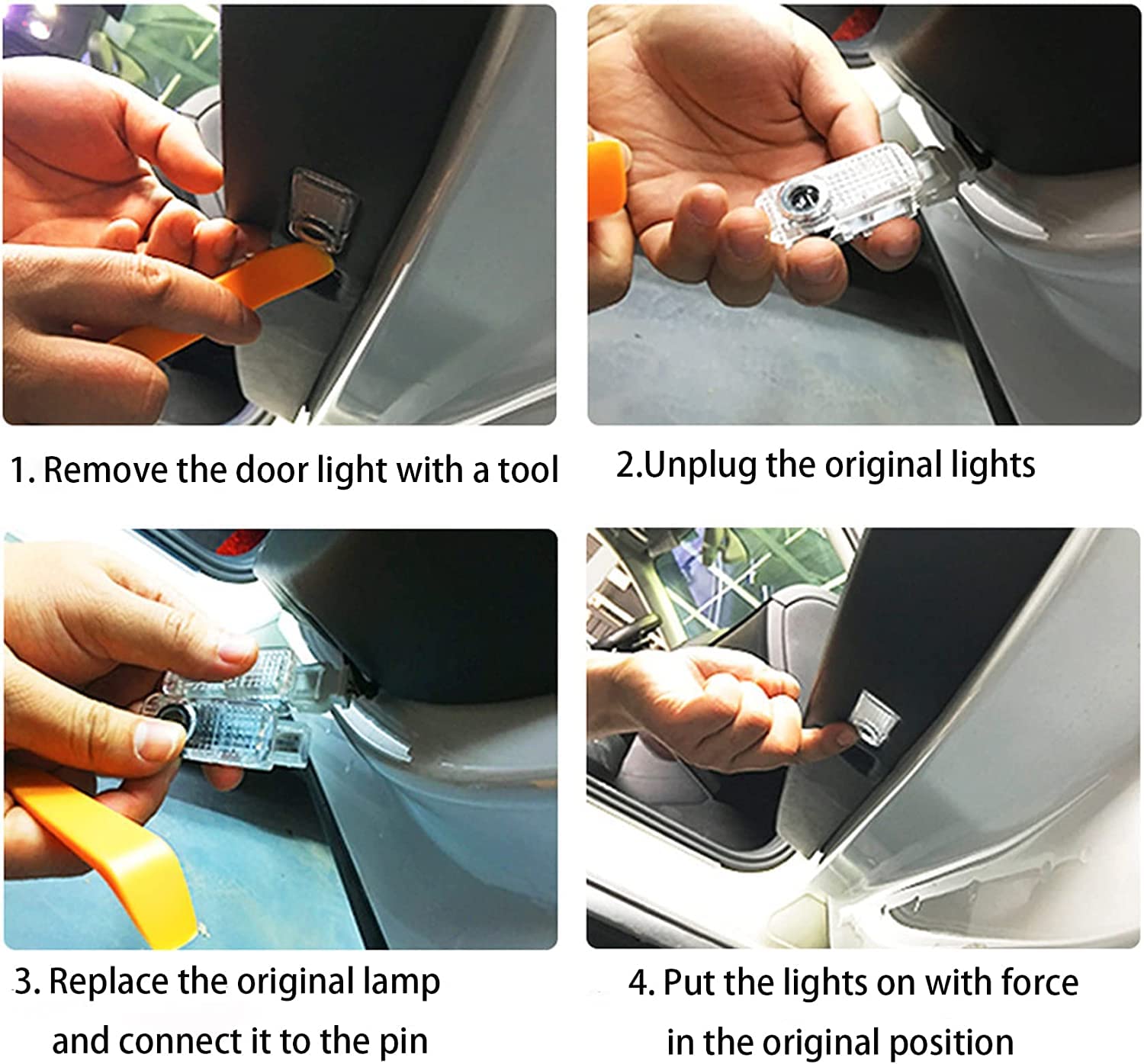 1. Remove the door light with a tool

2.Unplug the original lights

3. Replace the original lamp and connect it to the pin

4. Put the lights on with force in the original position