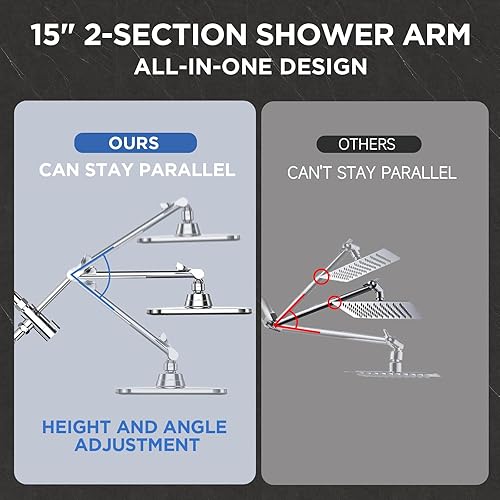 15" 2-SECTION SHOWER ARM
ALL-IN-ONE DESIGN

OURS
CAN STAY PARALLEL

HEIGHT AND ANGLE ADJUSTMENT

OTHERS
CAN'T STAY PARALLEL