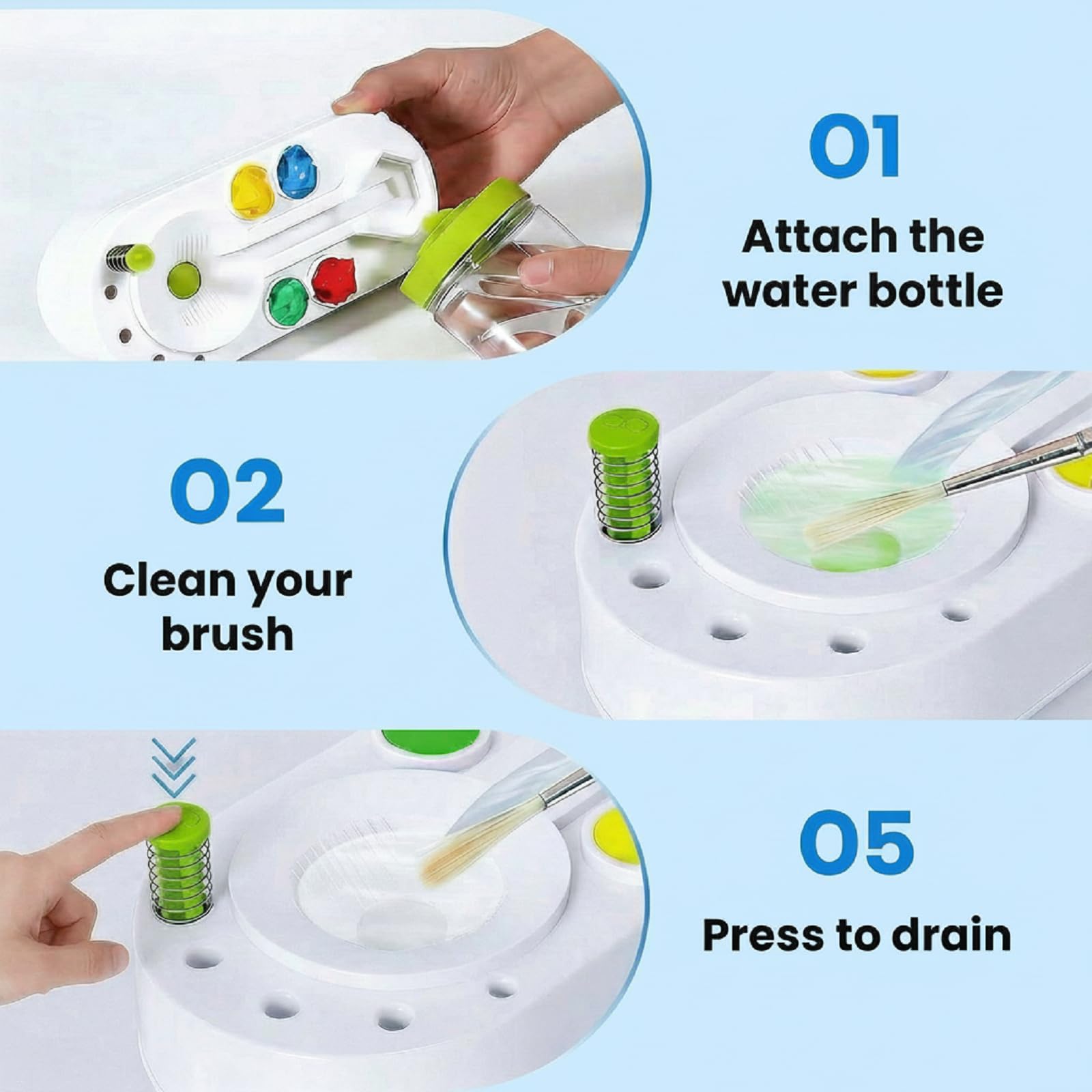 01
Attach the water bottle

02
Clean your brush

05
Press to drain