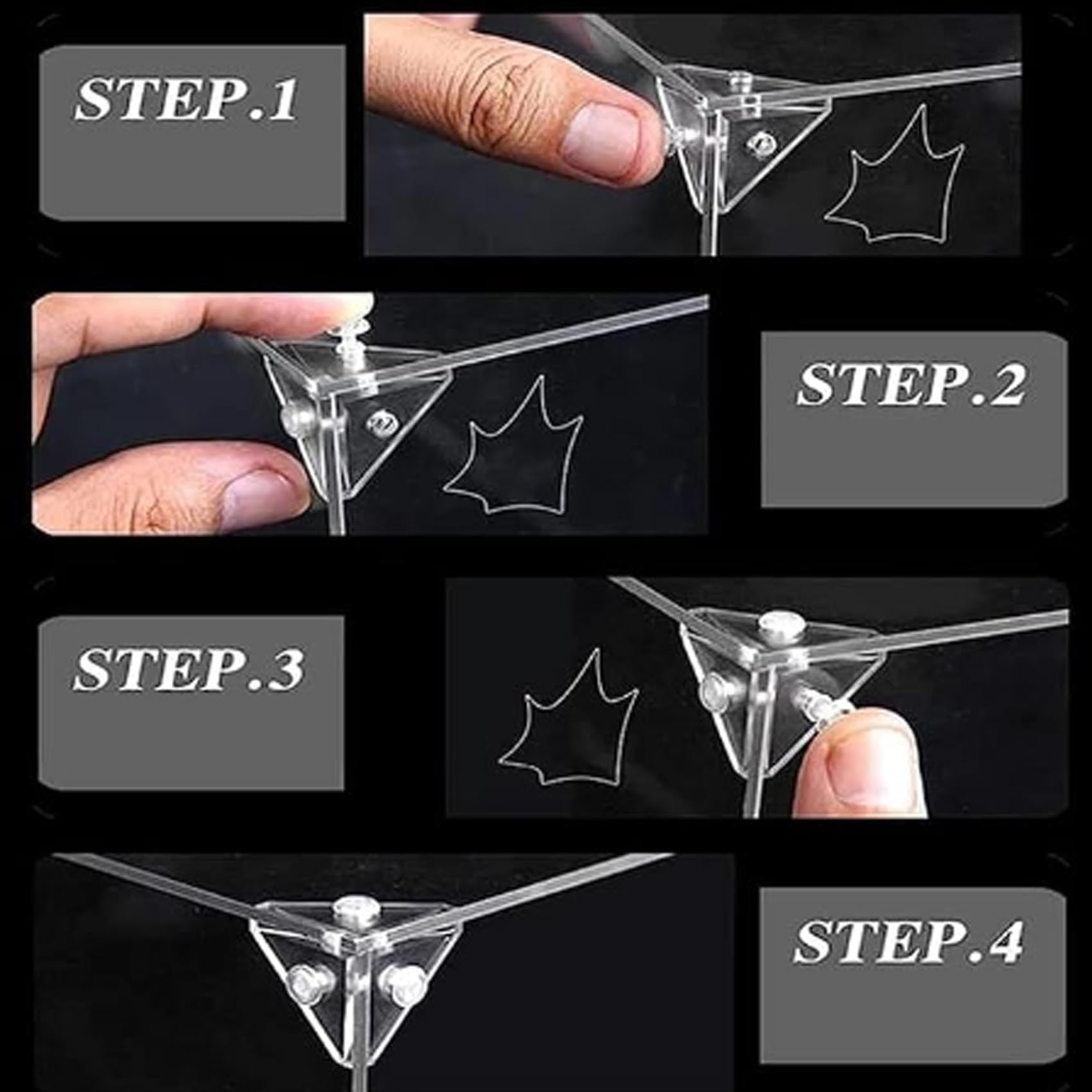 STEP.1

STEP.2

STEP.3

STEP.4