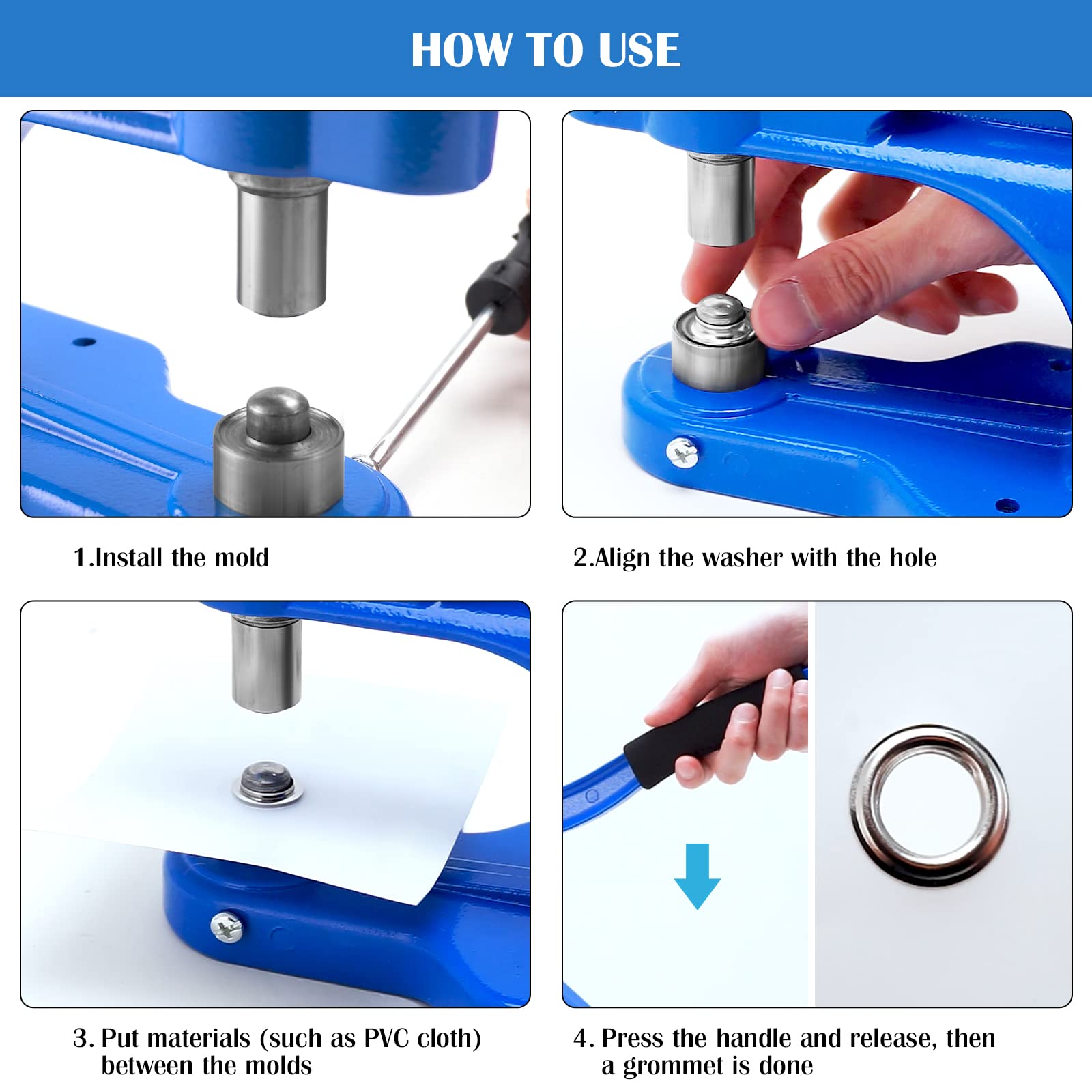 HOW TO USE

1.Install the mold

2.Align the washer with the hole

3. Put materials (such as PVC cloth) between the molds

4. Press the handle and release, then a grommet is done