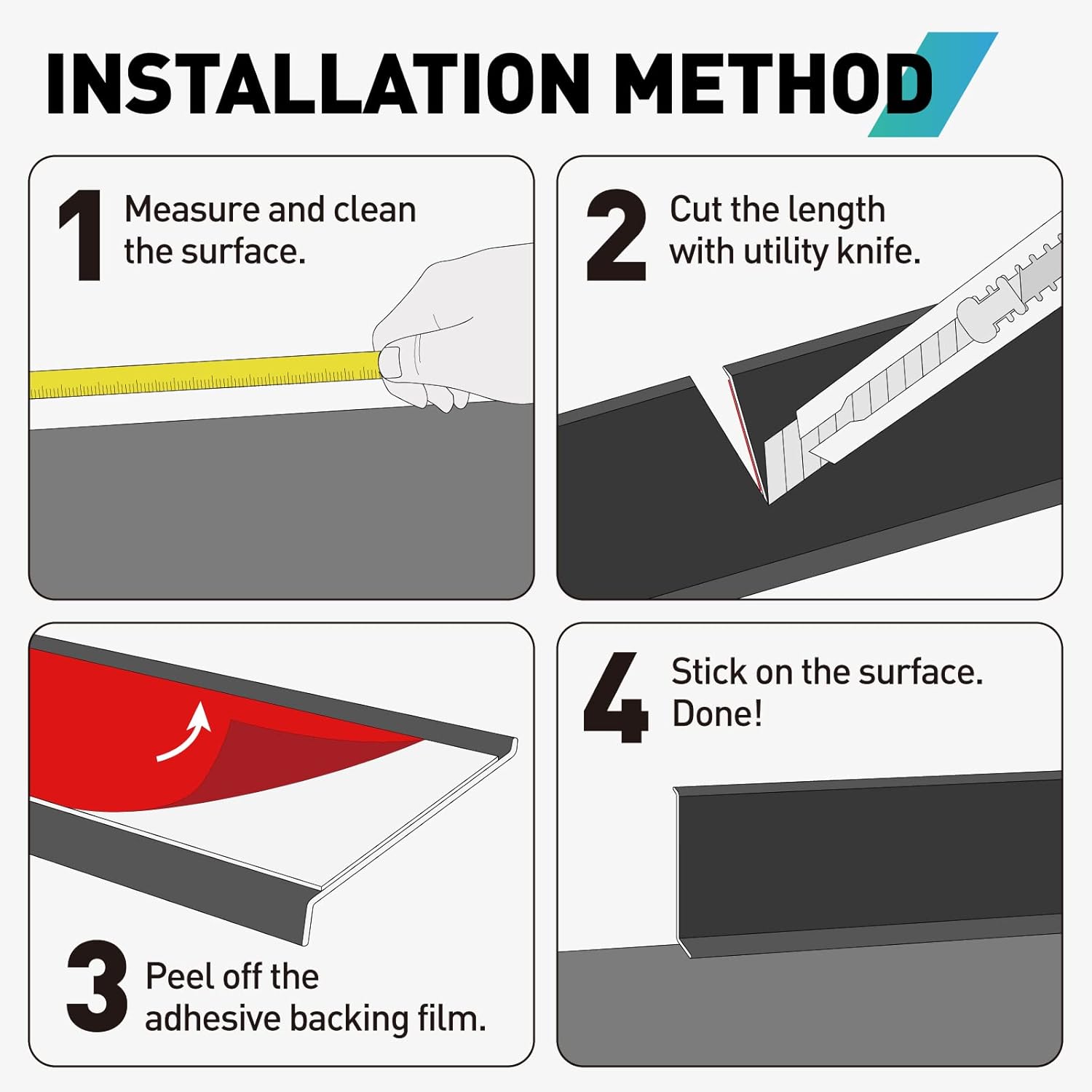 INSTALLATION METHOD

1 Measure and clean the surface.

2 Cut the length with utility knife.

3 Peel off the adhesive backing film.

4 Stick on the surface. Done!