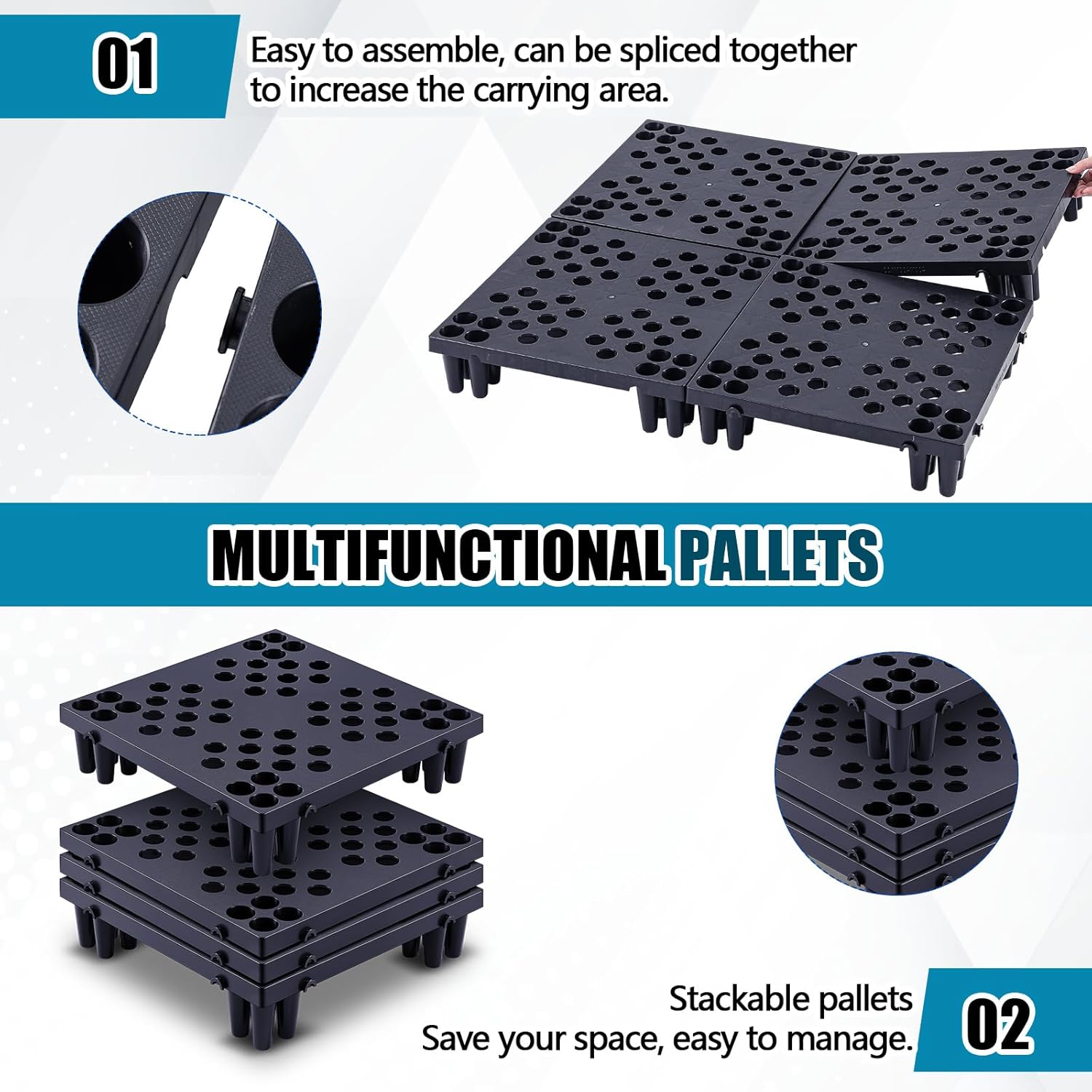 01

Easy to assemble, can be spliced together to increase the carrying area.

MULTIFUNCTIONAL PALLETS

Stackable pallets
Save your space, easy to manage.

02