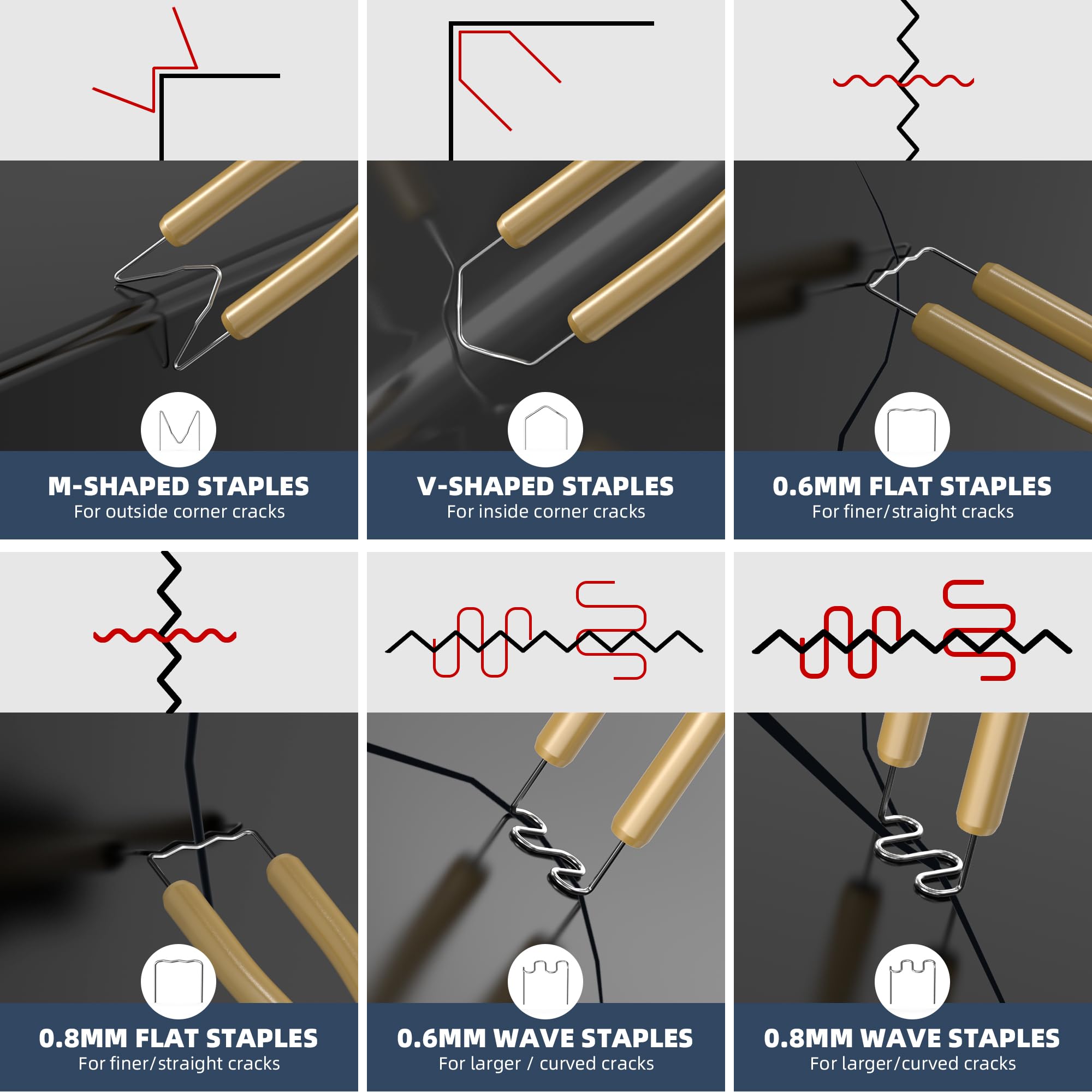 M-SHAPED STAPLES
For outside corner cracks

V-SHAPED STAPLES
For inside corner cracks

0.6MM FLAT STAPLES
For finer/straight cracks

0.8MM FLAT STAPLES
For finer/straight cracks

0.6MM WAVE STAPLES
For larger / curved cracks

0.8MM WAVE STAPLES
For larger/curved cracks