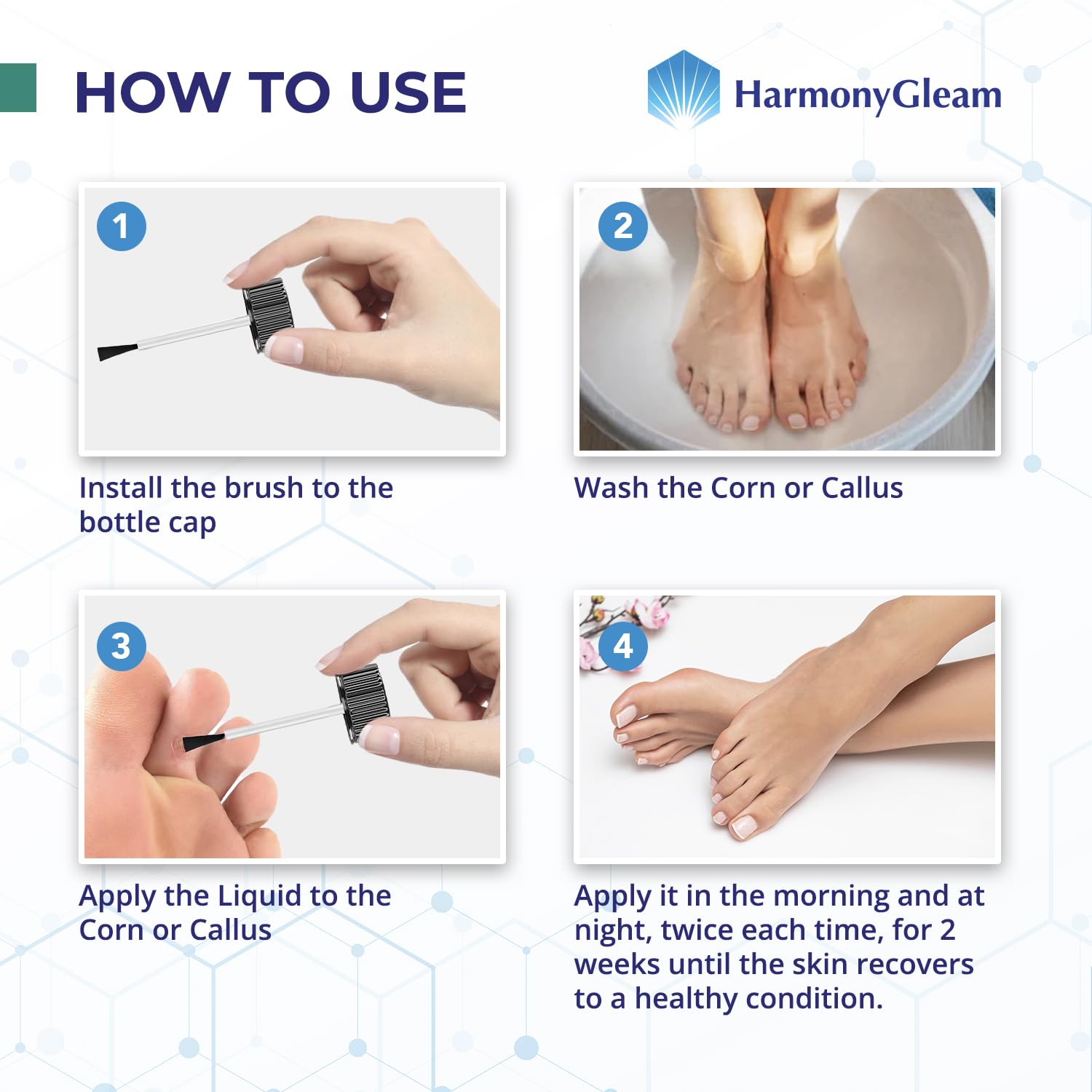 HOW TO USE

HarmonyGleam

1

Install the brush to the bottle cap

2

Wash the Corn or Callus

3

Apply the Liquid to the Corn or Callus

4

Apply it in the morning and at night, twice each time, for 2 weeks until the skin recovers to a healthy condition.