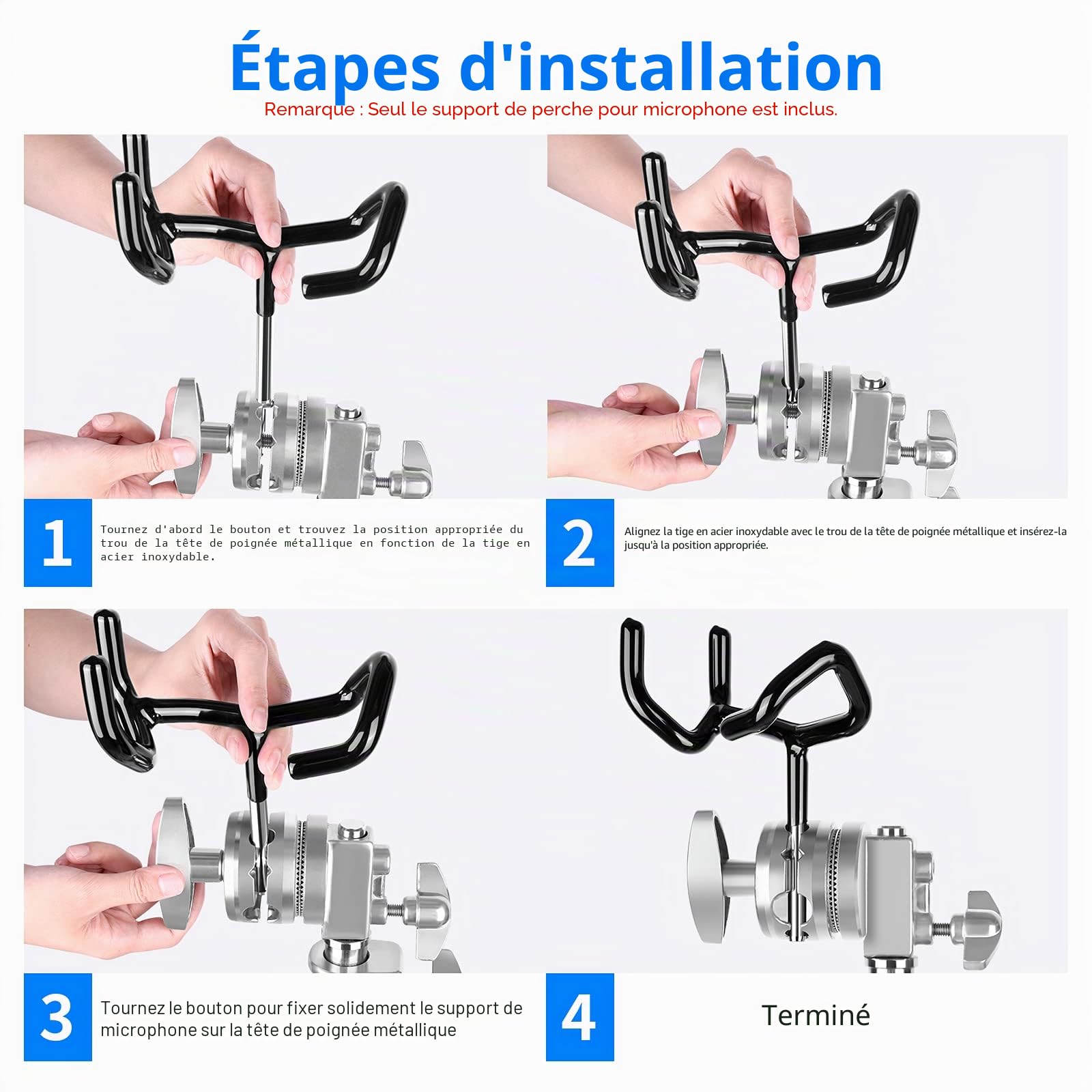 Étapes d'installation

Remarque : Seul le support de perche pour microphone est inclus.

1

Tournez d'abord le bouton et trouvez la position appropriée du trou de la tête de poignée métallique en fonction de la tige en acier inoxydable.

2

Alignez la tige en acier inoxydable avec le trou de la tête de poignée métallique et insérez-la jusqu'à la position appropriée.

3

Tournez le bouton pour fixer solidement le support de microphone sur la tête de poignée métallique

4

Terminé