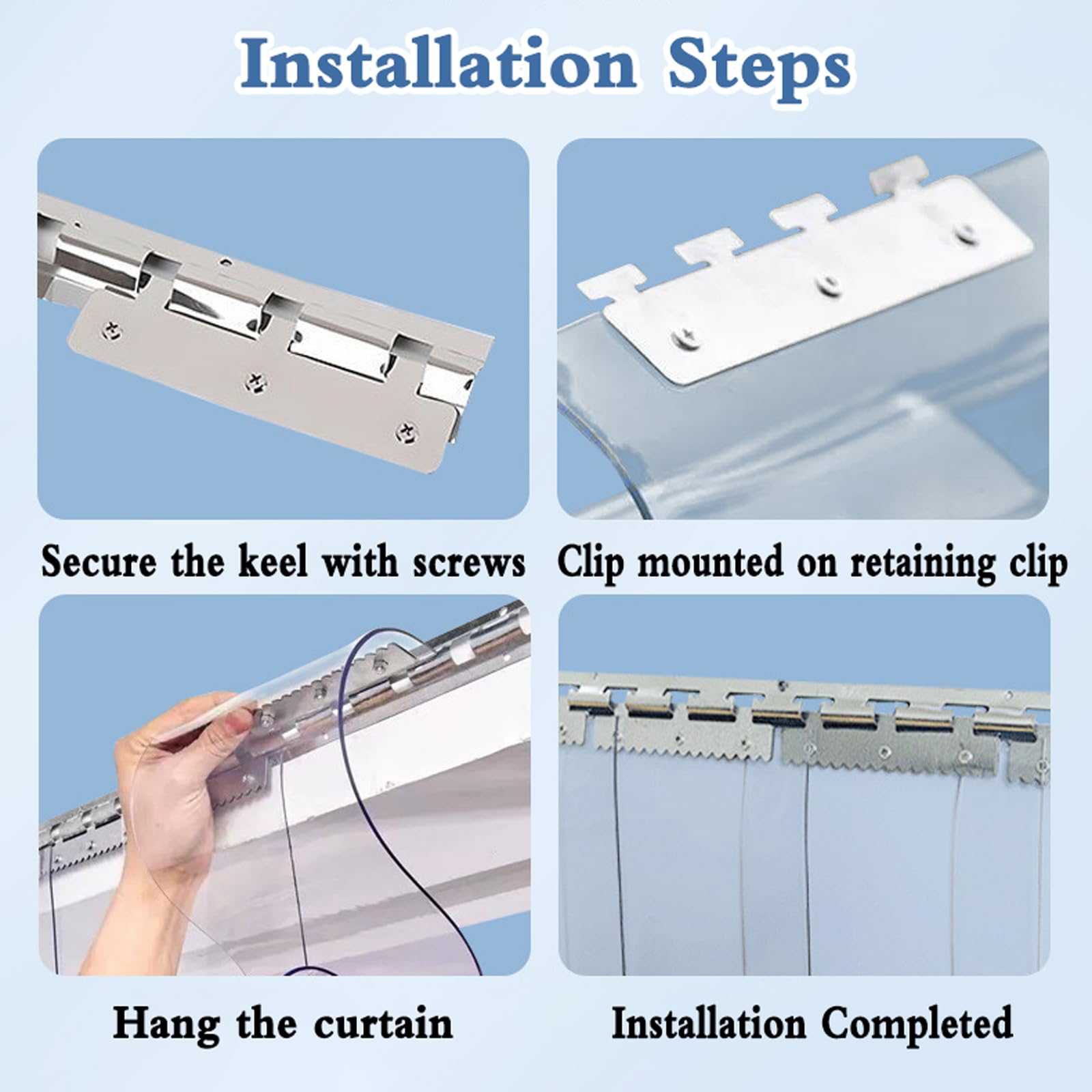 Installation Steps

Secure the keel with screws

Clip mounted on retaining clip

Hang the curtain

Installation Completed