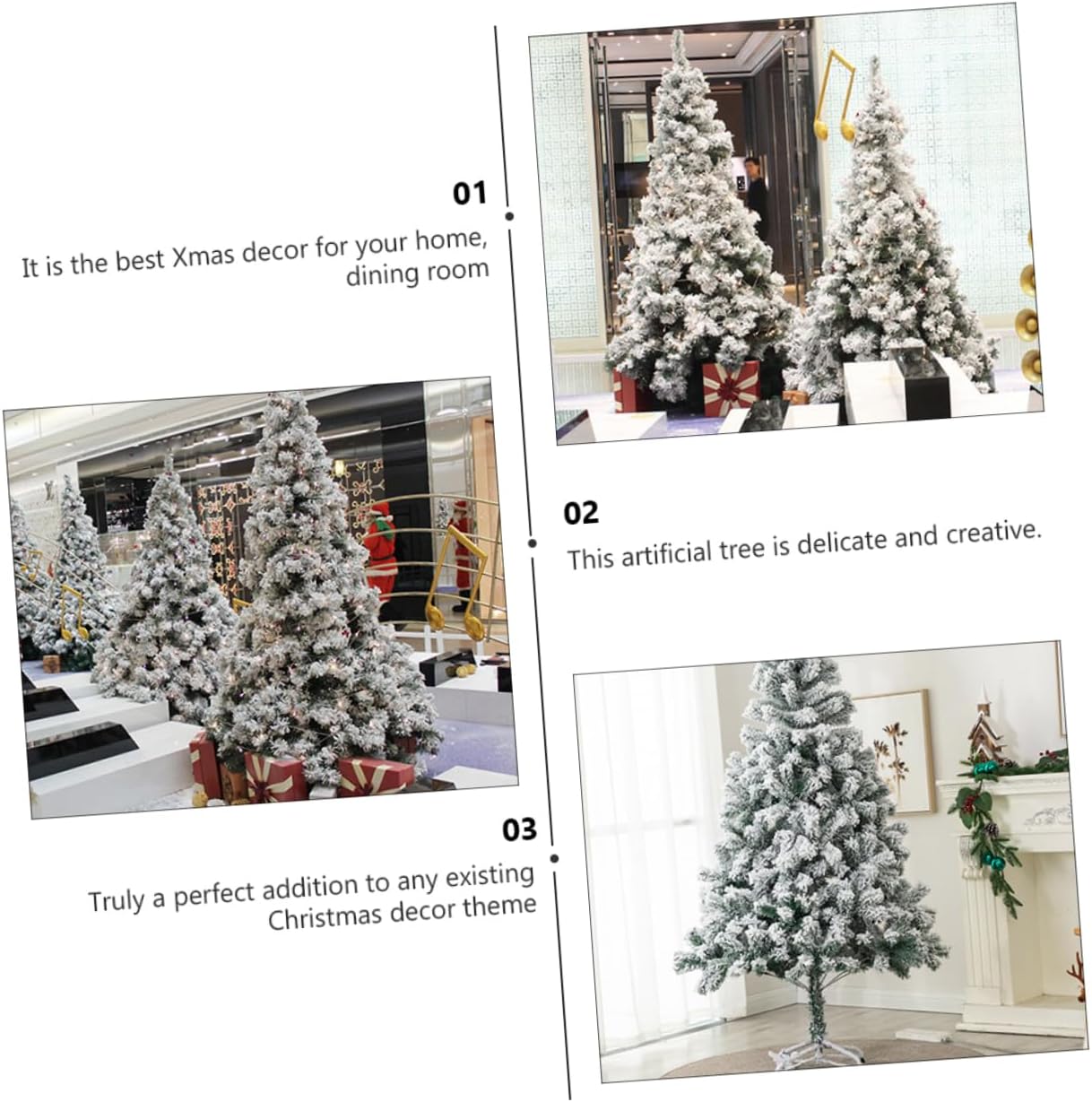 01

It is the best Xmas decor for your home, dining room

02

This artificial tree is delicate and creative.

03

Truly a perfect addition to any existing Christmas decor theme