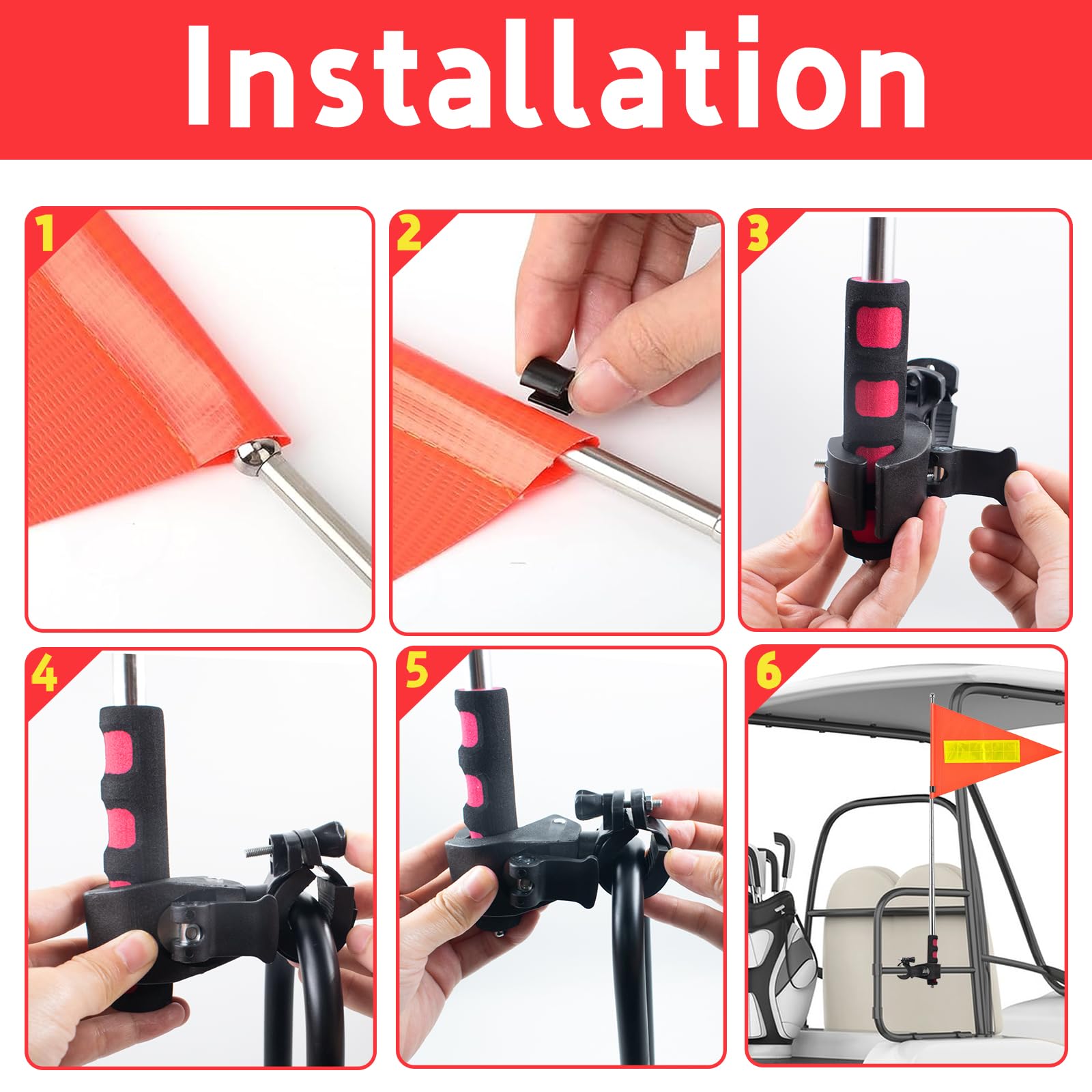 Installation

1

2

3

4

5

6