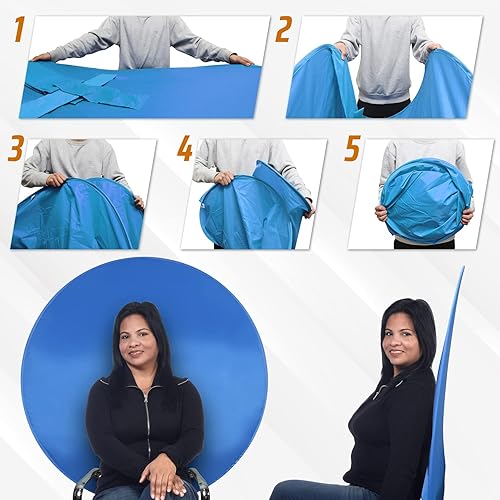 1

2

3

4

5