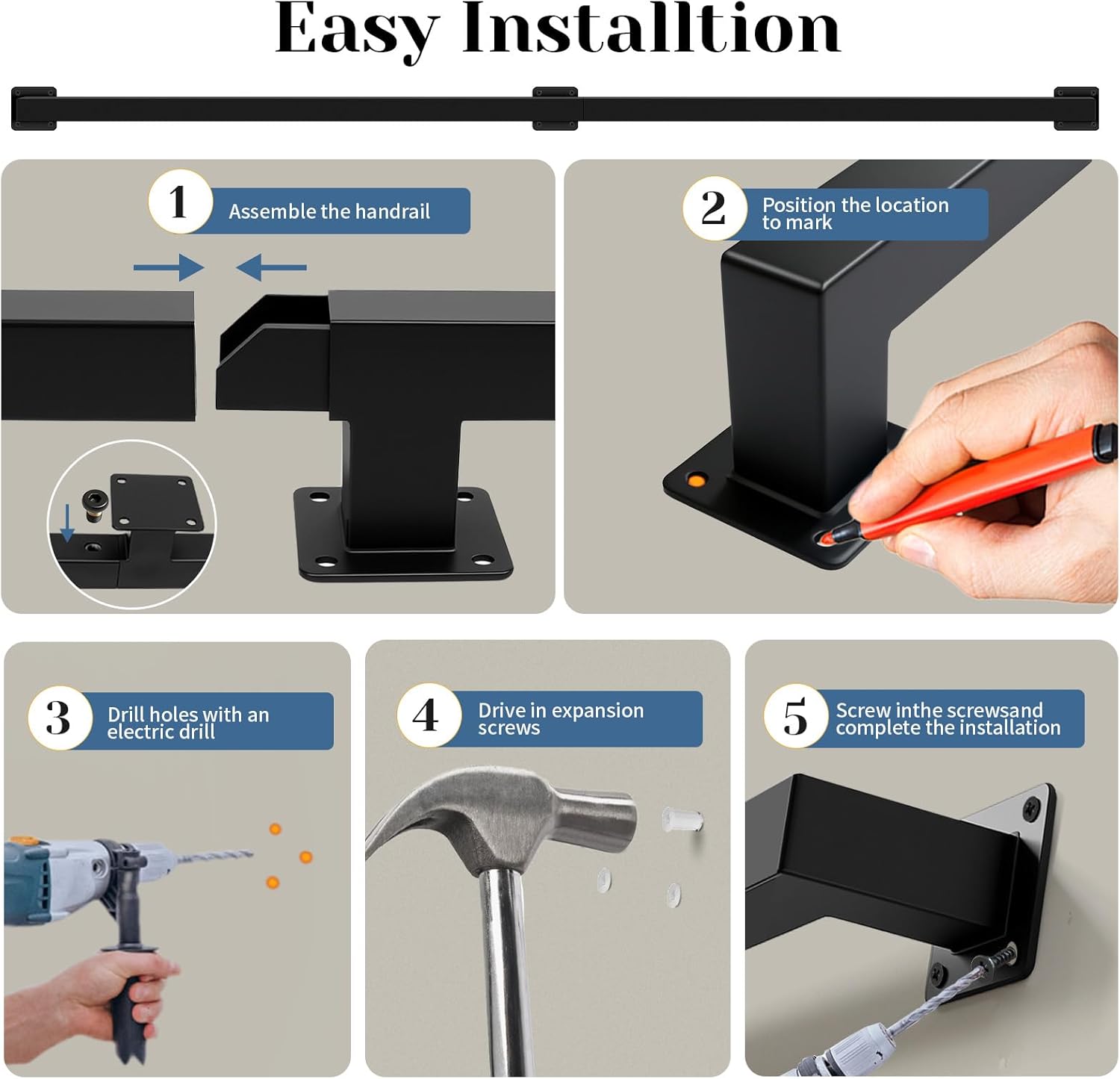 Easy Installtion

1 Assemble the handrail

2 Position the location to mark

3 Drill holes with an electric drill

4 Drive in expansion screws

5 Screw inthe screwsand complete the installation